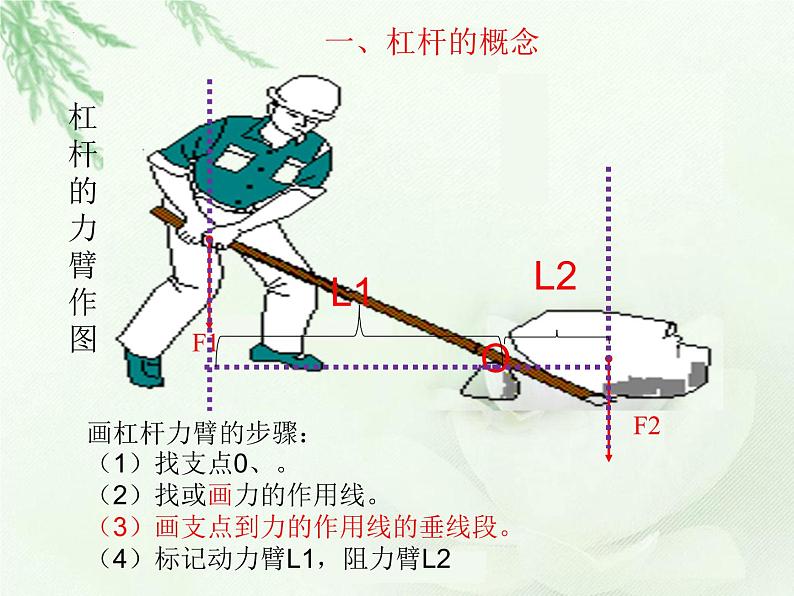 一、杠杆的概念

杠杆的力臂作图

L1

L2

F1

O

F2

画杠杆力臂的步骤：
（1）找支点0、。
（2）找或画力的作用线。
（3）画支点到力的作用线的垂线段。
（4）标记动力臂L1，阻力臂L2