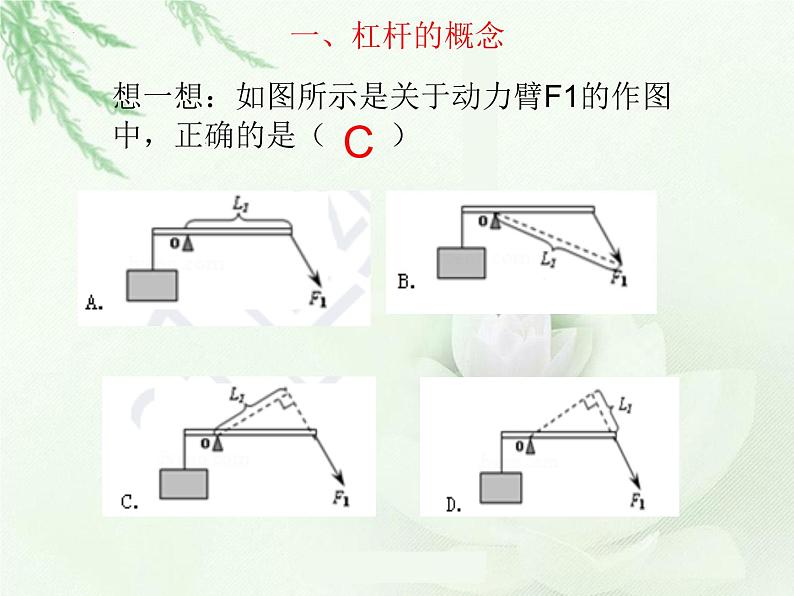 一、杠杆的概念

想一想：如图所示是关于动力臂F1的作图中，正确的是（ C ）

$L_1$
O
$F_1$
A.

O
$L_1$
$F_1$
B.

$L_1$
O
$F_1$
C.

$L_1$
O
$F_1$
D.