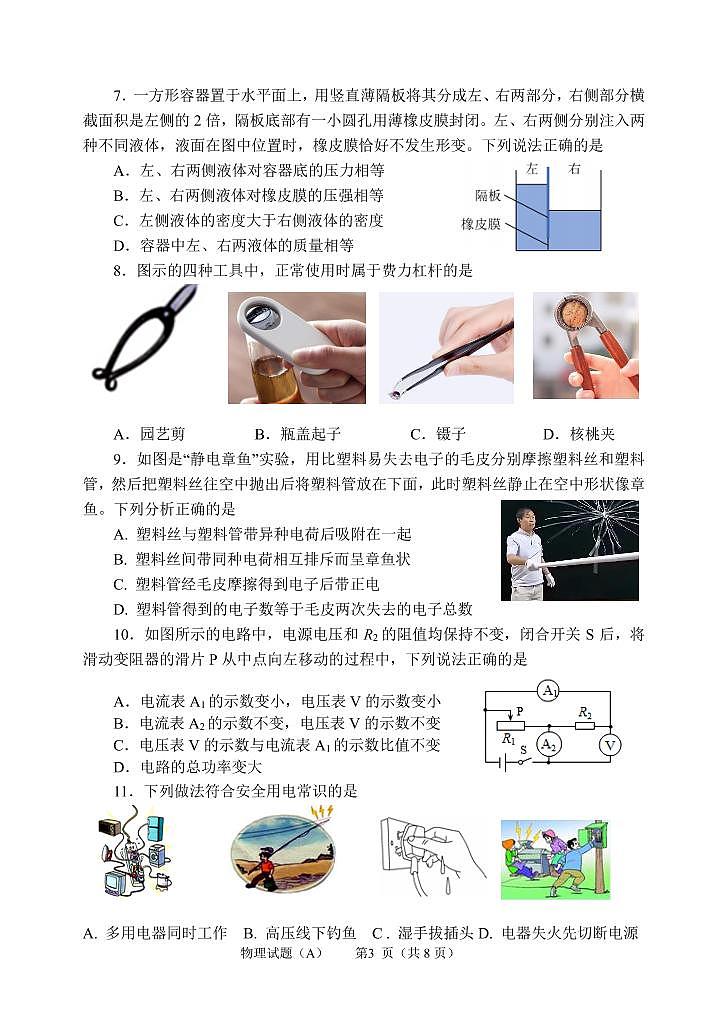 7．一方形容器置于水平面上，用竖直薄隔板将其分成左、右两部分，右侧部分横截面积是左侧的 2 倍，隔板底部有一小圆孔用薄橡皮膜封闭。左、右两侧分别注入两种不同液体，液面在图中位置时，橡皮膜恰好不发生形变。下列说法正确的是

A．左、右两侧液体对容器底的压力相等

B．左、右两侧液体对橡皮膜的压强相等

C．左侧液体的密度大于右侧液体的密度

D．容器中左、右两液体的质量相等

左 右

隔板

橡皮膜

8．图示的四种工具中，正常使用时属于费力杠杆的是

A．园艺剪　　B．瓶盖起子　　C．镊子　　D．核桃夹

9．如图是“静电章鱼”实验，用比塑料易失去电子的毛皮分别摩擦塑料丝和塑料管，然后把塑料丝往空中抛出后将塑料管放在下面，此时塑料丝静止在空中形状像章鱼。下列分析正确的是

A. 塑料丝与塑料管带异种电荷后吸附在一起

B. 塑料丝间带同种电荷相互排斥而呈章鱼状

C. 塑料管经毛皮摩擦得到电子后带正电

D. 塑料管得到的电子数等于毛皮两次失去的电子总数

10．如图所示的电路中，电源电压和 $R_2$ 的阻值均保持不变，闭合开关 S 后，将滑动变阻器的滑片 P 从中点向左移动的过程中，下列说法正确的是

A．电流表 $A_1$ 的示数变小，电压表 V 的示数变小

B．电流表 $A_2$ 的示数不变，电压表 V 的示数不变

C．电压表 V 的示数与电流表 $A_1$ 的示数比值不变

D．电路的总功率变大

$A_1$ P $R_2$ $R_1$ $A_2$ V S

11．下列做法符合安全用电常识的是

A. 多用电器同时工作　B. 高压线下钓鱼　C．湿手拔插头 D. 电器失火先切断电源

物理试题（A）　第3 页（共 8 页）