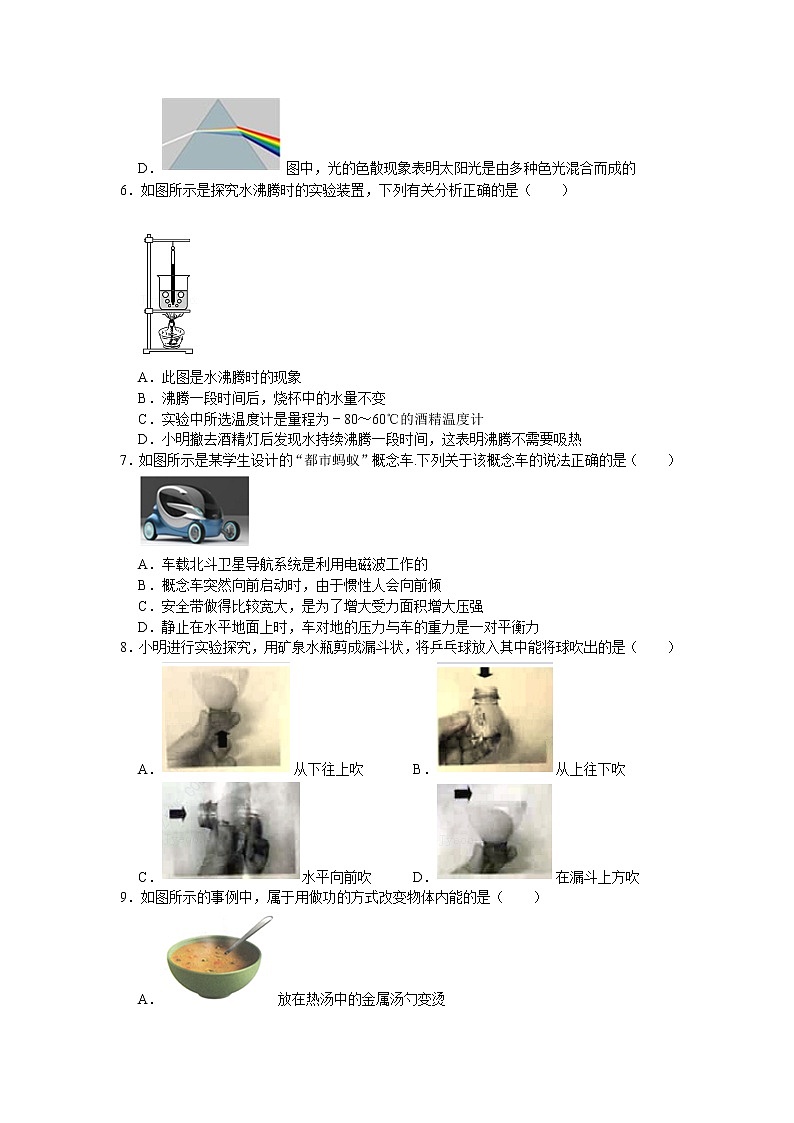 D．图中，光的色散现象表明太阳光是由多种色光混合而成的

6．如图所示是探究水沸腾时的实验装置，下列有关分析正确的是（　　）

A．此图是水沸腾时的现象
B．沸腾一段时间后，烧杯中的水量不变
C．实验中所选温度计是量程为－80～60℃的酒精温度计
D．小明撤去酒精灯后发现水持续沸腾一段时间，这表明沸腾不需要吸热

7．如图所示是某学生设计的“都市蚂蚁”概念车.下列关于该概念车的说法正确的是（　　）

A．车载北斗卫星导航系统是利用电磁波工作的
B．概念车突然向前启动时，由于惯性人会向前倾
C．安全带做得比较宽大，是为了增大受力面积增大压强
D．静止在水平地面上时，车对地的压力与车的重力是一对平衡力

8．小明进行实验探究，用矿泉水瓶剪成漏斗状，将乒乓球放入其中能将球吹出的是（　　）

A．从下往上吹　　B．从上往下吹

C．水平向前吹　　D．在漏斗上方吹

9．如图所示的事例中，属于用做功的方式改变物体内能的是（　　）

A．放在热汤中的金属汤勺变烫