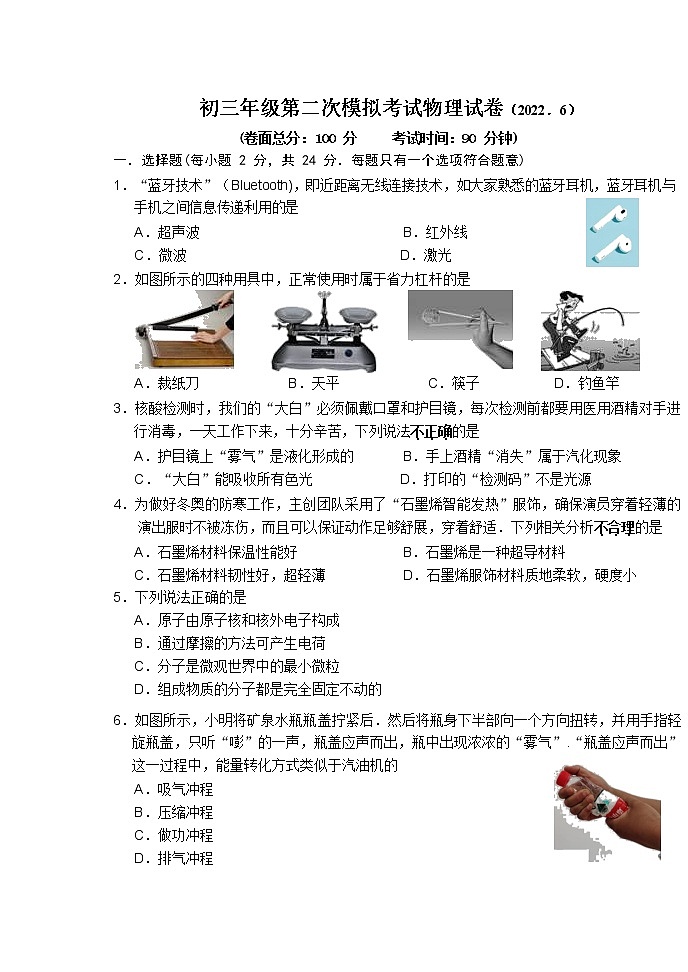 初三年级第二次模拟考试物理试卷（2022．6）

（卷面总分：100 分　　考试时间：90 分钟）

一．选择题（每小题 2 分，共 24 分．每题只有一个选项符合题意）

1．“蓝牙技术”（Bluetooth），即近距离无线连接技术，如大家熟悉的蓝牙耳机，蓝牙耳机与手机之间信息传递利用的是

A．超声波　　B．红外线

C．微波　　D．激光

2．如图所示的四种用具中，正常使用时属于省力杠杆的是

A．裁纸刀　　B．天平　　C．筷子　　D．钓鱼竿

3．核酸检测时，我们的“大白”必须佩戴口罩和护目镜，每次检测前都要用医用酒精对手进行消毒，一天工作下来，十分辛苦，下列说法不正确的是

A．护目镜上“雾气”是液化形成的　　B．手上酒精“消失”属于汽化现象

C．“大白”能吸收所有色光　　D．打印的“检测码”不是光源

4．为做好冬奥的防寒工作，主创团队采用了“石墨烯智能发热”服饰，确保演员穿着轻薄的演出服时不被冻伤，而且可以保证动作足够舒展，穿着舒适．下列相关分析不合理的是

A．石墨烯材料保温性能好　　B．石墨烯是一种超导材料

C．石墨烯材料韧性好，超轻薄　　D．石墨烯服饰材料质地柔软，硬度小

5．下列说法正确的是

A．原子由原子核和核外电子构成

B．通过摩擦的方法可产生电荷

C．分子是微观世界中的最小微粒

D．组成物质的分子都是完全固定不动的

6．如图所示，小明将矿泉水瓶瓶盖拧紧后．然后将瓶身下半部向一个方向扭转，并用手指轻旋瓶盖，只听“嘭”的一声，瓶盖应声而出，瓶中出现浓浓的“雾气”．“瓶盖应声而出”这一过程中，能量转化方式类似于汽油机的

A．吸气冲程

B．压缩冲程

C．做功冲程

D．排气冲程