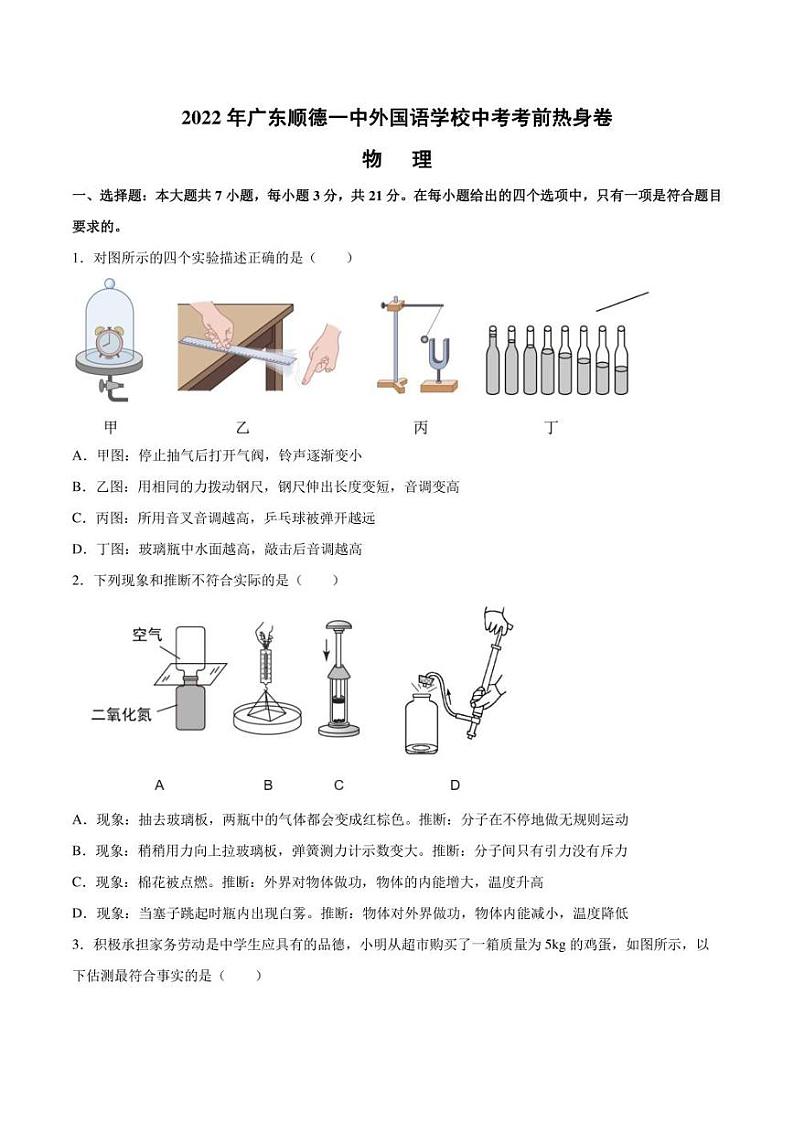 2022 年广东顺德一中外国语学校中考考前热身卷

物　理

一、选择题：本大题共 7 小题，每小题 3 分，共 21 分。在每小题给出的四个选项中，只有一项是符合题目要求的。

1．对图所示的四个实验描述正确的是（　　）

甲　　乙　　丙　　丁

A．甲图：停止抽气后打开气阀，铃声逐渐变小

B．乙图：用相同的力拨动钢尺，钢尺伸出长度变短，音调变高

C．丙图：所用音叉音调越高，乒乓球被弹开越远

D．丁图：玻璃瓶中水面越高，敲击后音调越高

2．下列现象和推断不符合实际的是（　　）

空气

二氧化氮

A　　B　　C　　D

A．现象：抽去玻璃板，两瓶中的气体都会变成红棕色。推断：分子在不停地做无规则运动

B．现象：稍稍用力向上拉玻璃板，弹簧测力计示数变大。推断：分子间只有引力没有斥力

C．现象：棉花被点燃。推断：外界对物体做功，物体的内能增大，温度升高

D．现象：当塞子跳起时瓶内出现白雾。推断：物体对外界做功，物体内能减小，温度降低

3．积极承担家务劳动是中学生应具有的品德，小明从超市购买了一箱质量为 5kg 的鸡蛋，如图所示，以下估测最符合事实的是（　　）