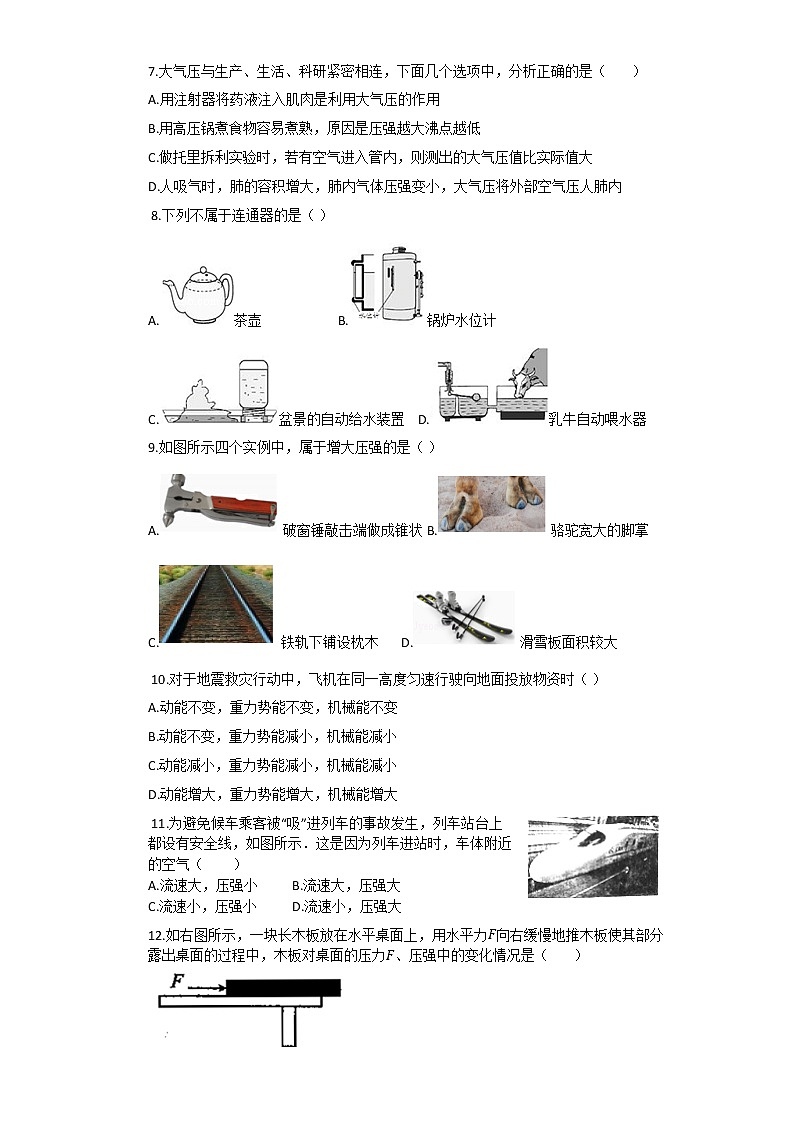 7.大气压与生产、生活、科研紧密相连，下面几个选项中，分析正确的是（　　）

A.用注射器将药液注入肌肉是利用大气压的作用

B.用高压锅煮食物容易煮熟，原因是压强越大沸点越低

C.做托里拆利实验时，若有空气进入管内，则测出的大气压值比实际值大

D.人吸气时，肺的容积增大，肺内气体压强变小，大气压将外部空气压人肺内

8.下列不属于连通器的是（ ）

A. 茶壶　B. 锅炉水位计

C. 盆景的自动给水装置　D. 乳牛自动喂水器

9.如图所示四个实例中，属于增大压强的是（ ）

A. 破窗锤敲击端做成锥状　B. 骆驼宽大的脚掌

C. 铁轨下铺设枕木　D. 滑雪板面积较大

10.对于地震救灾行动中，飞机在同一高度匀速行驶向地面投放物资时（ ）

A.动能不变，重力势能不变，机械能不变

B.动能不变，重力势能减小，机械能减小

C.动能减小，重力势能减小，机械能减小

D.动能增大，重力势能增大，机械能增大

11.为避免候车乘客被"吸"进列车的事故发生，列车站台上都设有安全线，如图所示．这是因为列车进站时，车体附近的空气（　　）

A.流速大，压强小　B.流速大，压强大

C.流速小，压强小　D.流速小，压强大

12.如右图所示，一块长木板放在水平桌面上，用水平力$F$向右缓慢地推木板使其部分露出桌面的过程中，木板对桌面的压力$F$、压强中的变化情况是（　　）

$F$