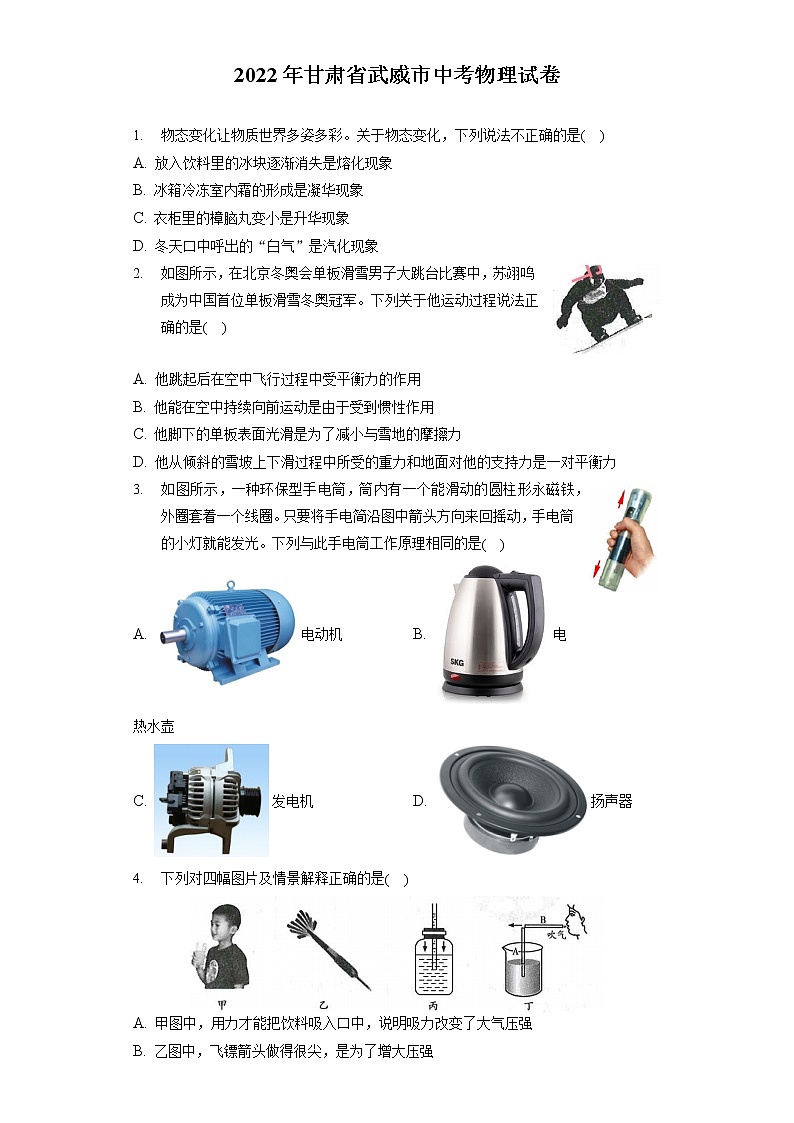 2022年甘肃省武威市中考物理试卷

1. 物态变化让物质世界多姿多彩。关于物态变化，下列说法不正确的是( )
A. 放入饮料里的冰块逐渐消失是熔化现象
B. 冰箱冷冻室内霜的形成是凝华现象
C. 衣柜里的樟脑丸变小是升华现象
D. 冬天口中呼出的“白气”是汽化现象

2. 如图所示，在北京冬奥会单板滑雪男子大跳台比赛中，苏翊鸣成为中国首位单板滑雪冬奥冠军。下列关于他运动过程说法正确的是( )
A. 他跳起后在空中飞行过程中受平衡力的作用
B. 他能在空中持续向前运动是由于受到惯性作用
C. 他脚下的单板表面光滑是为了减小与雪地的摩擦力
D. 他从倾斜的雪坡上下滑过程中所受的重力和地面对他的支持力是一对平衡力

3. 如图所示，一种环保型手电筒，筒内有一个能滑动的圆柱形永磁铁，外圈套着一个线圈。只要将手电筒沿图中箭头方向来回摇动，手电筒的小灯就能发光。下列与此手电筒工作原理相同的是( )
A. 电动机 B. SKG 电热水壶
C. 发电机 D. 扬声器

4. 下列对四幅图片及情景解释正确的是( )
甲 乙 丙 B 吹气 A 丁
A. 甲图中，用力才能把饮料吸入口中，说明吸力改变了大气压强
B. 乙图中，飞镖箭头做得很尖，是为了增大压强