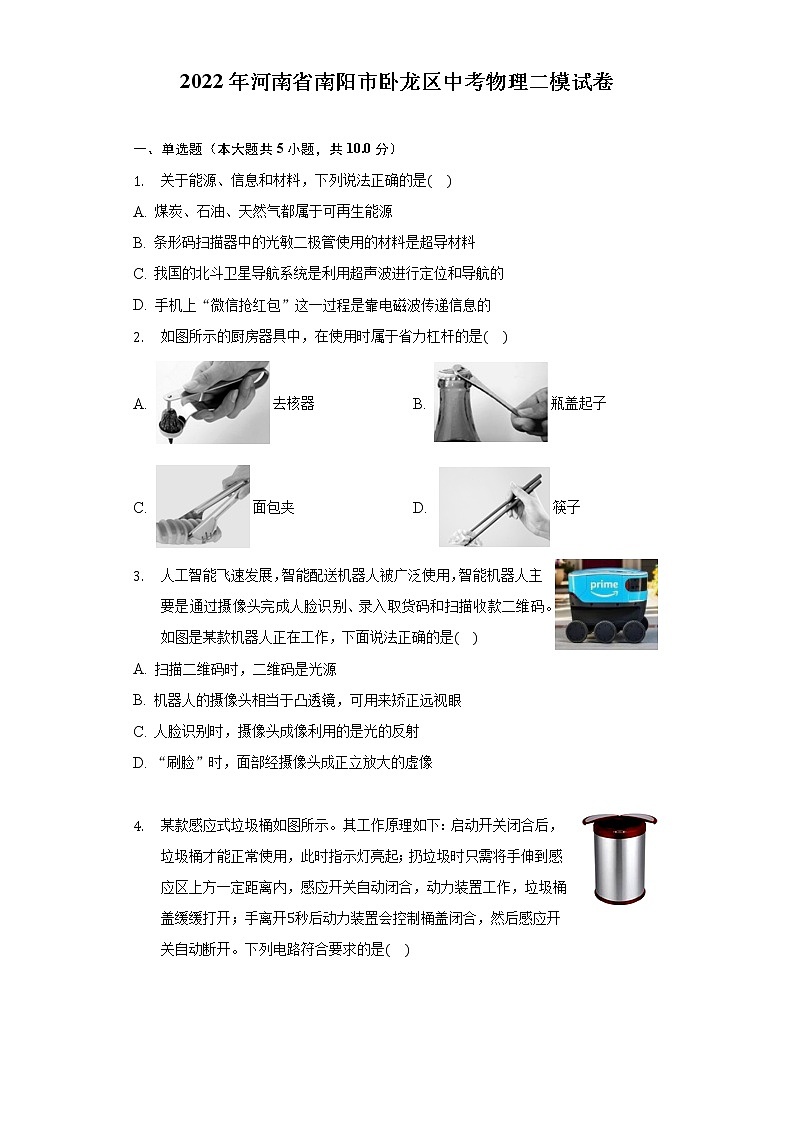 2022年河南省南阳市卧龙区中考物理二模试卷

一、单选题（本大题共5小题，共10.0分）

1. 关于能源、信息和材料，下列说法正确的是(  )

A. 煤炭、石油、天然气都属于可再生能源

B. 条形码扫描器中的光敏二极管使用的材料是超导材料

C. 我国的北斗卫星导航系统是利用超声波进行定位和导航的

D. 手机上“微信抢红包”这一过程是靠电磁波传递信息的

2. 如图所示的厨房器具中，在使用时属于省力杠杆的是(  )

A. 去核器

B. 瓶盖起子

C. 面包夹

D. 筷子

3. 人工智能飞速发展，智能配送机器人被广泛使用，智能机器人主要是通过摄像头完成人脸识别、录入取货码和扫描收款二维码。如图是某款机器人正在工作，下面说法正确的是(  )

prime

A. 扫描二维码时，二维码是光源

B. 机器人的摄像头相当于凸透镜，可用来矫正远视眼

C. 人脸识别时，摄像头成像利用的是光的反射

D. “刷脸”时，面部经摄像头成正立放大的虚像

4. 某款感应式垃圾桶如图所示。其工作原理如下：启动开关闭合后，垃圾桶才能正常使用，此时指示灯亮起；扔垃圾时只需将手伸到感应区上方一定距离内，感应开关自动闭合，动力装置工作，垃圾桶盖缓缓打开；手离开5秒后动力装置会控制桶盖闭合，然后感应开关自动断开。下列电路符合要求的是(  )