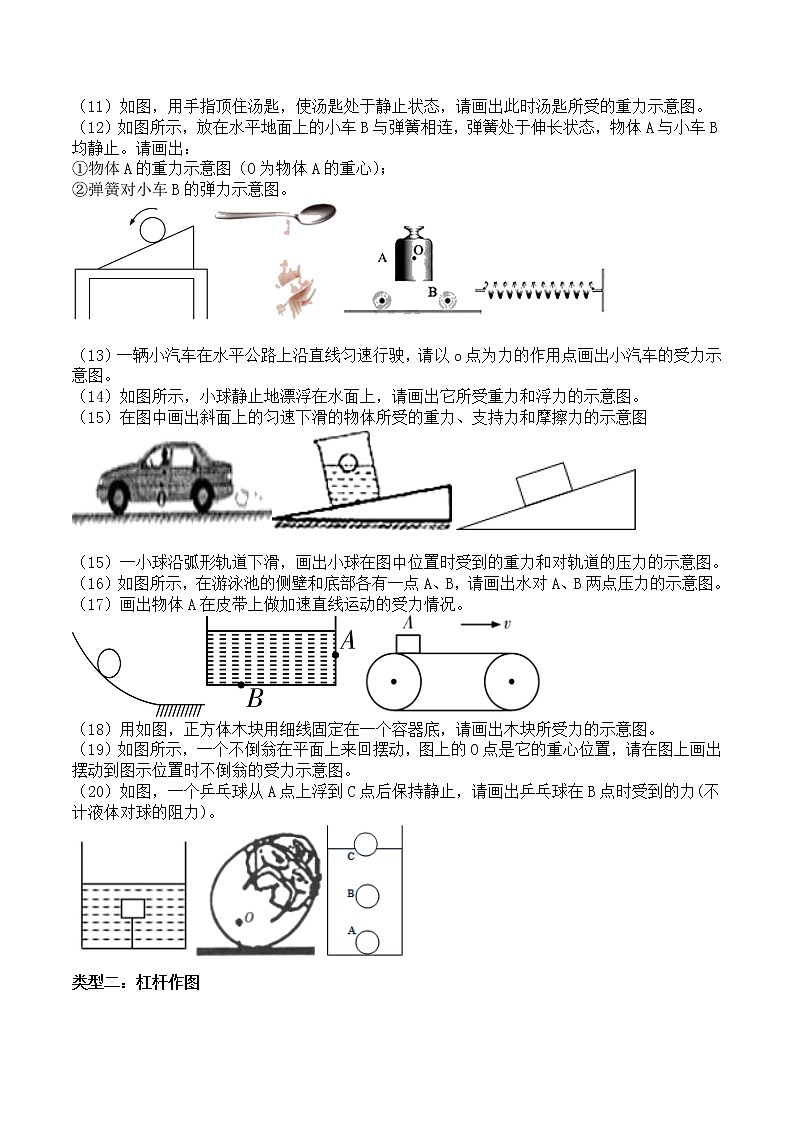 （11）如图，用手指顶住汤匙，使汤匙处于静止状态，请画出此时汤匙所受的重力示意图。
（12）如图所示，放在水平地面上的小车 B 与弹簧相连，弹簧处于伸长状态，物体 A 与小车 B 均静止。请画出：
①物体 A 的重力示意图（O 为物体 A 的重心）；
②弹簧对小车 B 的弹力示意图。

A O B

（13）一辆小汽车在水平公路上沿直线匀速行驶，请以 o 点为力的作用点画出小汽车的受力示意图。
（14）如图所示，小球静止地漂浮在水面上，请画出它所受重力和浮力的示意图。
（15）在图中画出斜面上的匀速下滑的物体所受的重力、支持力和摩擦力的示意图

（15）一小球沿弧形轨道下滑，画出小球在图中位置时受到的重力和对轨道的压力的示意图。
（16）如图所示，在游泳池的侧壁和底部各有一点 A、B，请画出水对 A、B 两点压力的示意图。
（17）画出物体 A 在皮带上做加速直线运动的受力情况。

A B A v

（18）用如图，正方体木块用细线固定在一个容器底，请画出木块所受力的示意图。
（19）如图所示，一个不倒翁在平面上来回摆动，图上的 O 点是它的重心位置，请在图上画出摆动到图示位置时不倒翁的受力示意图。
（20）如图，一个乒乓球从 A 点上浮到 C 点后保持静止，请画出乒乓球在 B 点时受到的力(不计液体对球的阻力)。

O C B A

类型二：杠杆作图