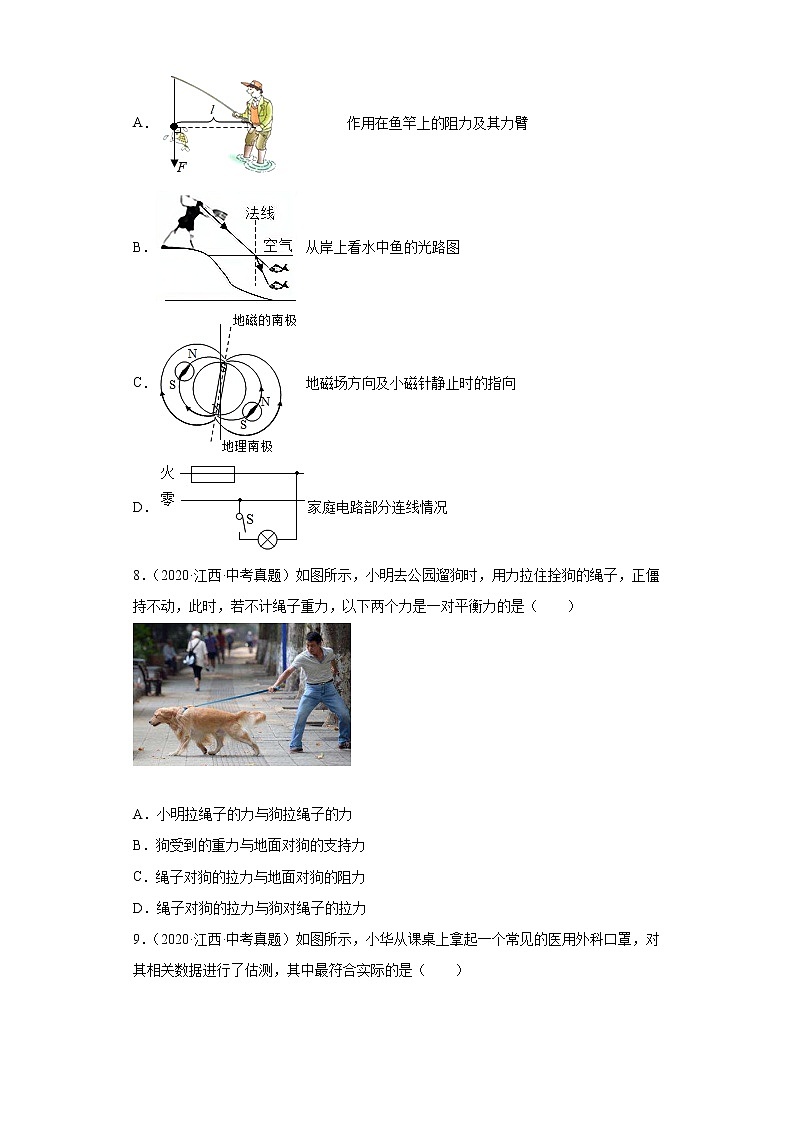 A． $l$ $F$ 作用在鱼竿上的阻力及其力臂

B． 法线 空气 从岸上看水中鱼的光路图

C． 地磁的南极 N S N S 地理南极 地磁场方向及小磁针静止时的指向

D． 火 零 S 家庭电路部分连线情况

8．（2020·江西·中考真题）如图所示，小明去公园遛狗时，用力拉住拴狗的绳子，正僵持不动，此时，若不计绳子重力，以下两个力是一对平衡力的是（　　）

A．小明拉绳子的力与狗拉绳子的力

B．狗受到的重力与地面对狗的支持力

C．绳子对狗的拉力与地面对狗的阻力

D．绳子对狗的拉力与狗对绳子的拉力

9．（2020·江西·中考真题）如图所示，小华从课桌上拿起一个常见的医用外科口罩，对其相关数据进行了估测，其中最符合实际的是（　　）