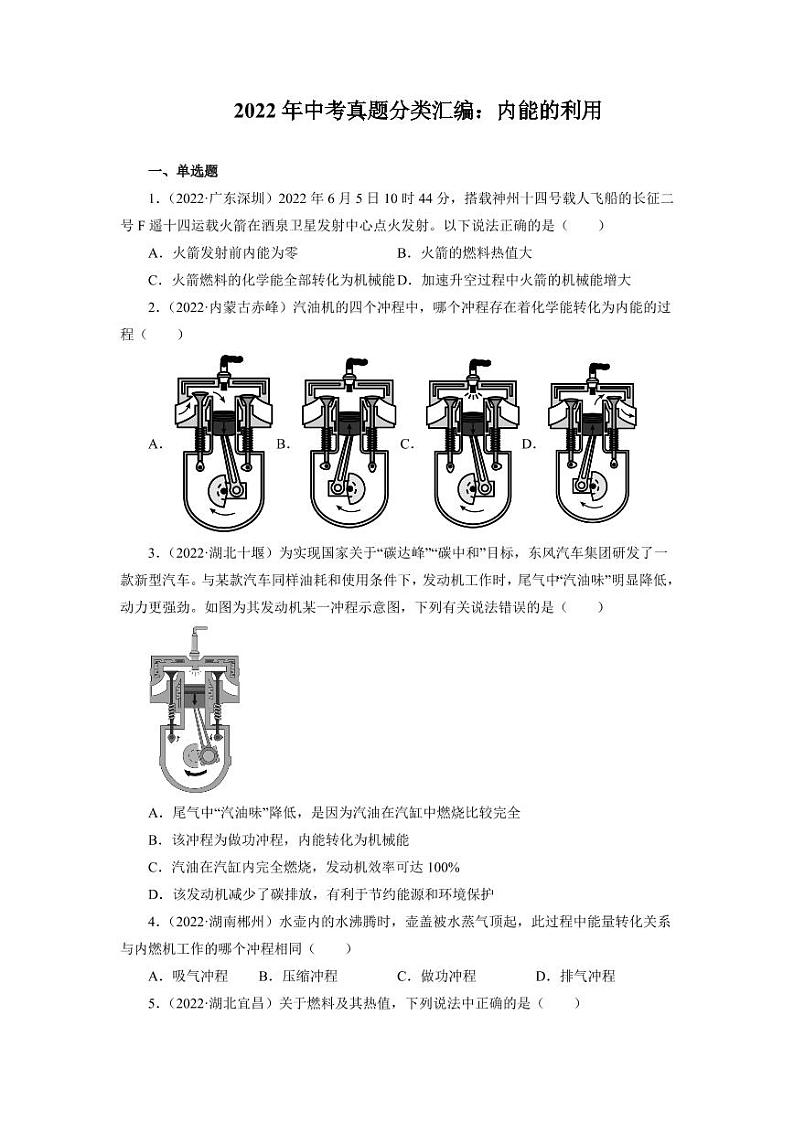 2022年中考真题分类汇编：内能的利用

一、单选题

1.（2022·广东深圳）2022年6月5日10时44分，搭载神州十四号载人飞船的长征二号F遥十四运载火箭在酒泉卫星发射中心点火发射。以下说法正确的是（　　）

A．火箭发射前内能为零　　B．火箭的燃料热值大

C．火箭燃料的化学能全部转化为机械能　D．加速升空过程中火箭的机械能增大

2.（2022·内蒙古赤峰）汽油机的四个冲程中，哪个冲程存在着化学能转化为内能的过程（　　）

A.　　B.　　C.　　D.

3.（2022·湖北十堰）为实现国家关于“碳达峰”“碳中和”目标，东风汽车集团研发了一款新型汽车。与某款汽车同样油耗和使用条件下，发动机工作时，尾气中“汽油味”明显降低，动力更强劲。如图为其发动机某一冲程示意图，下列有关说法错误的是（　　）

A．尾气中“汽油味”降低，是因为汽油在汽缸中燃烧比较完全

B．该冲程为做功冲程，内能转化为机械能

C．汽油在汽缸内完全燃烧，发动机效率可达100%

D．该发动机减少了碳排放，有利于节约能源和环境保护

4.（2022·湖南郴州）水壶内的水沸腾时，壶盖被水蒸气顶起，此过程中能量转化关系与内燃机工作的哪个冲程相同（　　）

A．吸气冲程　　B．压缩冲程　　C．做功冲程　　D．排气冲程

5.（2022·湖北宜昌）关于燃料及其热值，下列说法中正确的是（　　）