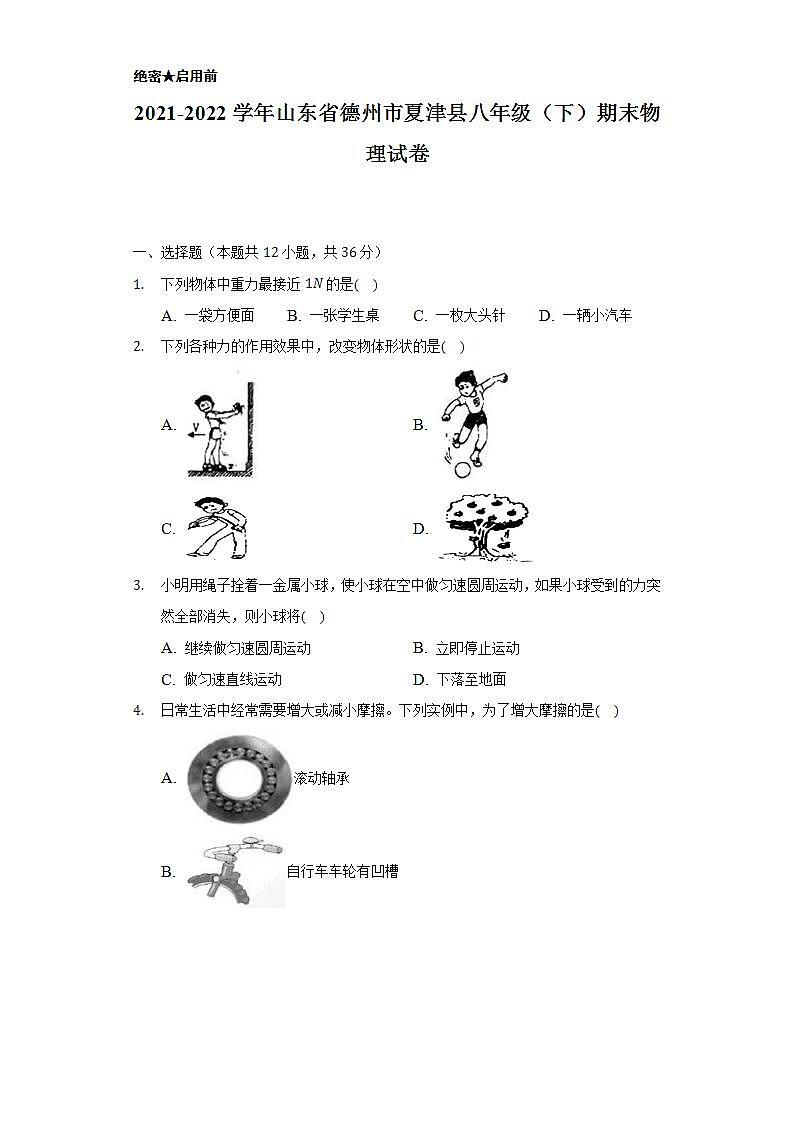 绝密★启用前

2021-2022 学年山东省德州市夏津县八年级（下）期末物理试卷

一、选择题（本题共 12 小题，共 36 分）

1. 下列物体中重力最接近 $1N$ 的是( )

A. 一袋方便面　B. 一张学生桌　C. 一枚大头针　D. 一辆小汽车

2. 下列各种力的作用效果中，改变物体形状的是( )

A. v

B.

C.

D.

3. 小明用绳子拴着一金属小球，使小球在空中做匀速圆周运动，如果小球受到的力突然全部消失，则小球将( )

A. 继续做匀速圆周运动　B. 立即停止运动

C. 做匀速直线运动　D. 下落至地面

4. 日常生活中经常需要增大或减小摩擦。下列实例中，为了增大摩擦的是( )

A. 滚动轴承

B. 自行车车轮有凹槽