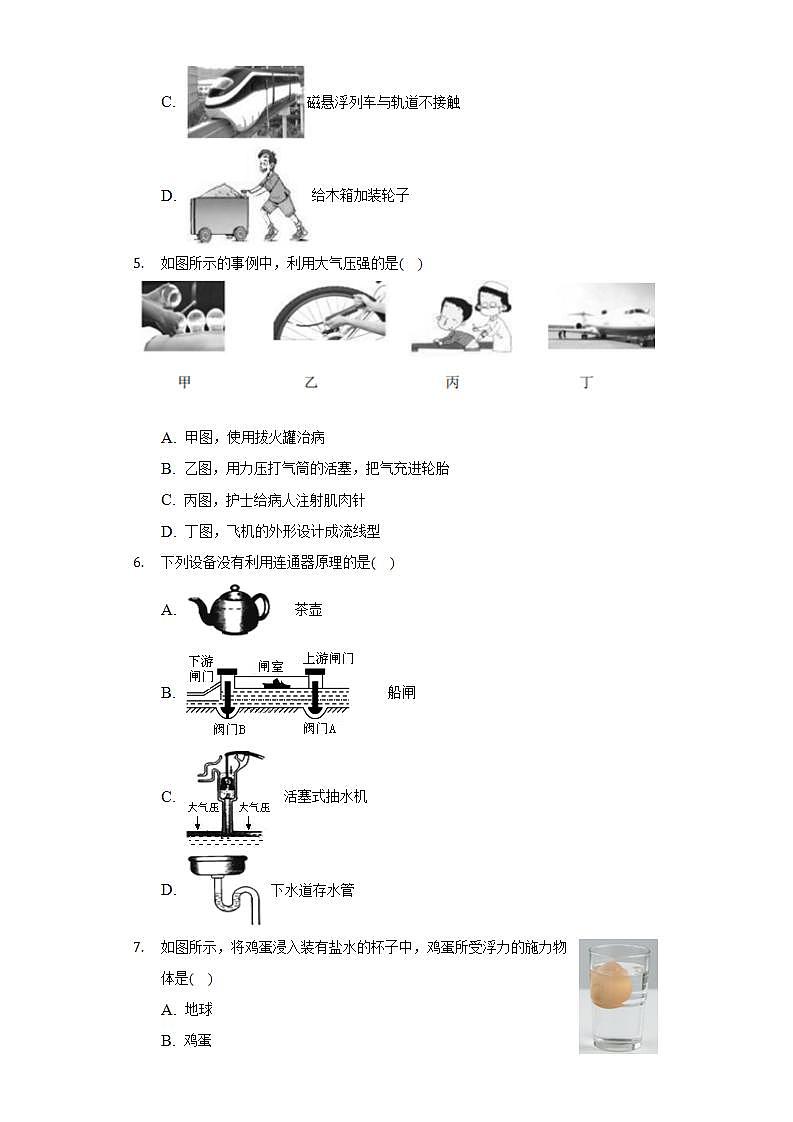 C. 磁悬浮列车与轨道不接触

D. 给木箱加装轮子

5. 如图所示的事例中，利用大气压强的是( )

甲 乙 丙 丁

A. 甲图，使用拔火罐治病
B. 乙图，用力压打气筒的活塞，把气充进轮胎
C. 丙图，护士给病人注射肌肉针
D. 丁图，飞机的外形设计成流线型

6. 下列设备没有利用连通器原理的是( )

A. 茶壶

B. 下游闸门 闸室 上游闸门 阀门B 阀门A 船闸

C. 大气压 大气压 活塞式抽水机

D. 下水道存水管

7. 如图所示，将鸡蛋浸入装有盐水的杯子中，鸡蛋所受浮力的施力物体是( )
A. 地球
B. 鸡蛋