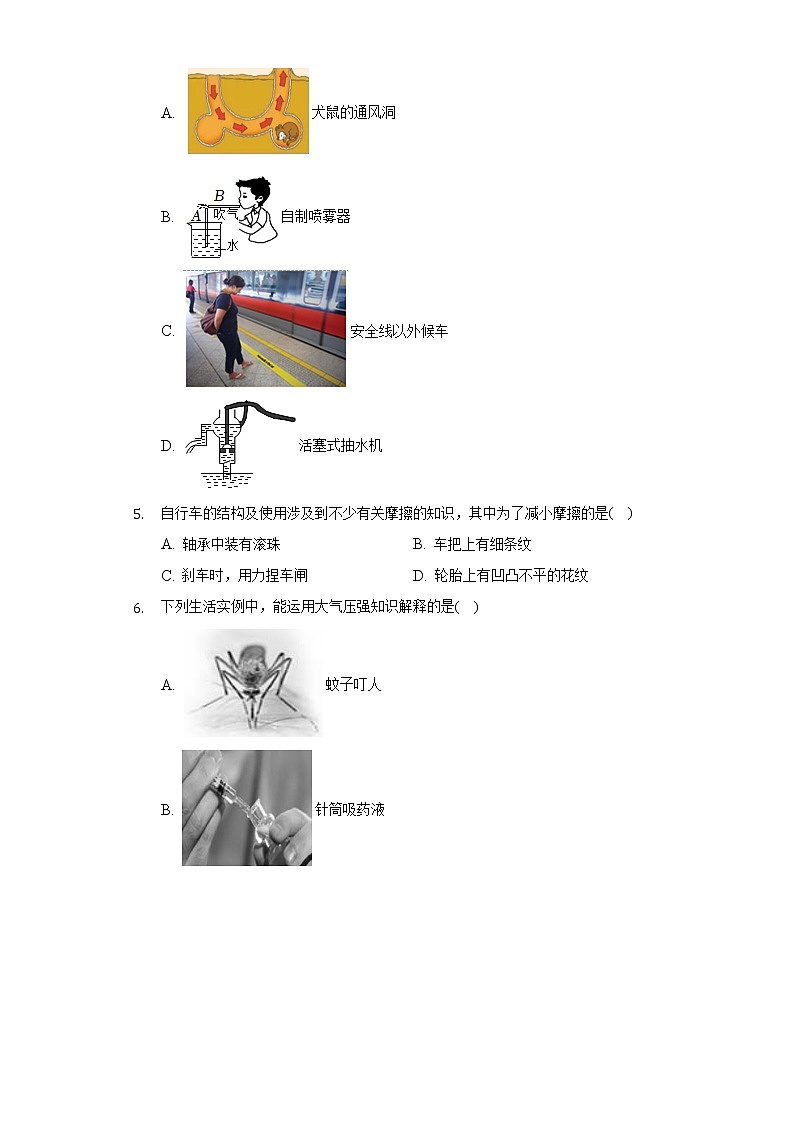 A. 犬鼠的通风洞

B. $B$ $A$ 吹气 水 自制喷雾器

C. 安全线以外候车

D. 活塞式抽水机

5. 自行车的结构及使用涉及到不少有关摩擦的知识，其中为了减小摩擦的是(　)

A. 轴承中装有滚珠
B. 车把上有细条纹
C. 刹车时，用力捏车闸
D. 轮胎上有凹凸不平的花纹

6. 下列生活实例中，能运用大气压强知识解释的是(　)

A. 蚊子叮人

B. 针筒吸药液