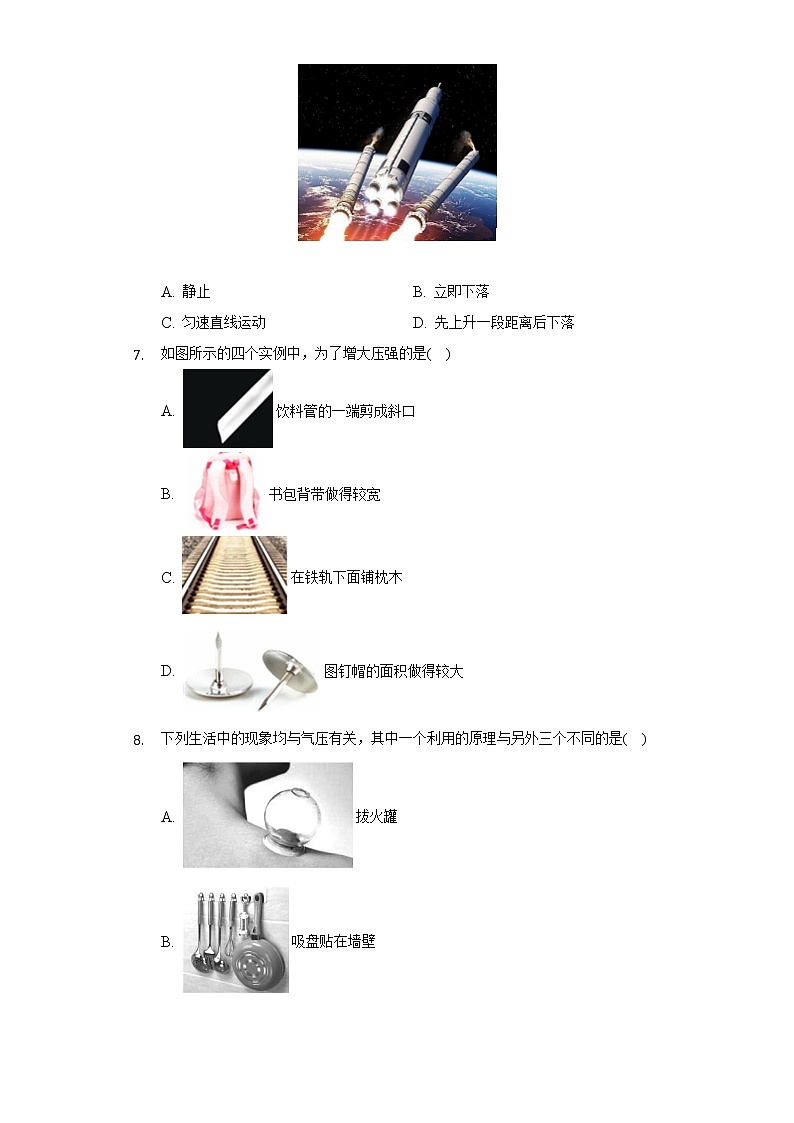 A. 静止

B. 立即下落

C. 匀速直线运动

D. 先上升一段距离后下落

7. 如图所示的四个实例中，为了增大压强的是( )

A. 饮料管的一端剪成斜口

B. 书包背带做得较宽

C. 在铁轨下面铺枕木

D. 图钉帽的面积做得较大

8. 下列生活中的现象均与气压有关，其中一个利用的原理与另外三个不同的是( )

A. 拔火罐

B. 吸盘贴在墙壁