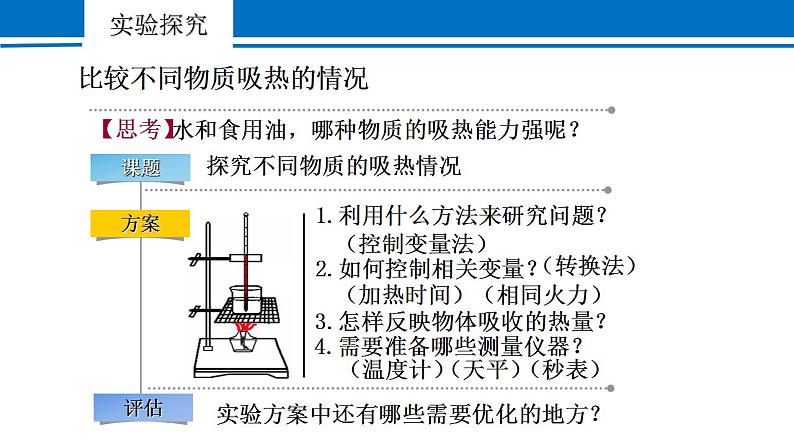 实验探究

比较不同物质吸热的情况

【思考】水和食用油，哪种物质的吸热能力强呢？

课题

探究不同物质的吸热情况

方案

1. 利用什么方法来研究问题？
（控制变量法）
2. 如何控制相关变量？（转换法）
（加热时间）（相同火力）
3. 怎样反映物体吸收的热量？
4. 需要准备哪些测量仪器？
（温度计）（天平）（秒表）

评估

实验方案中还有哪些需要优化的地方？