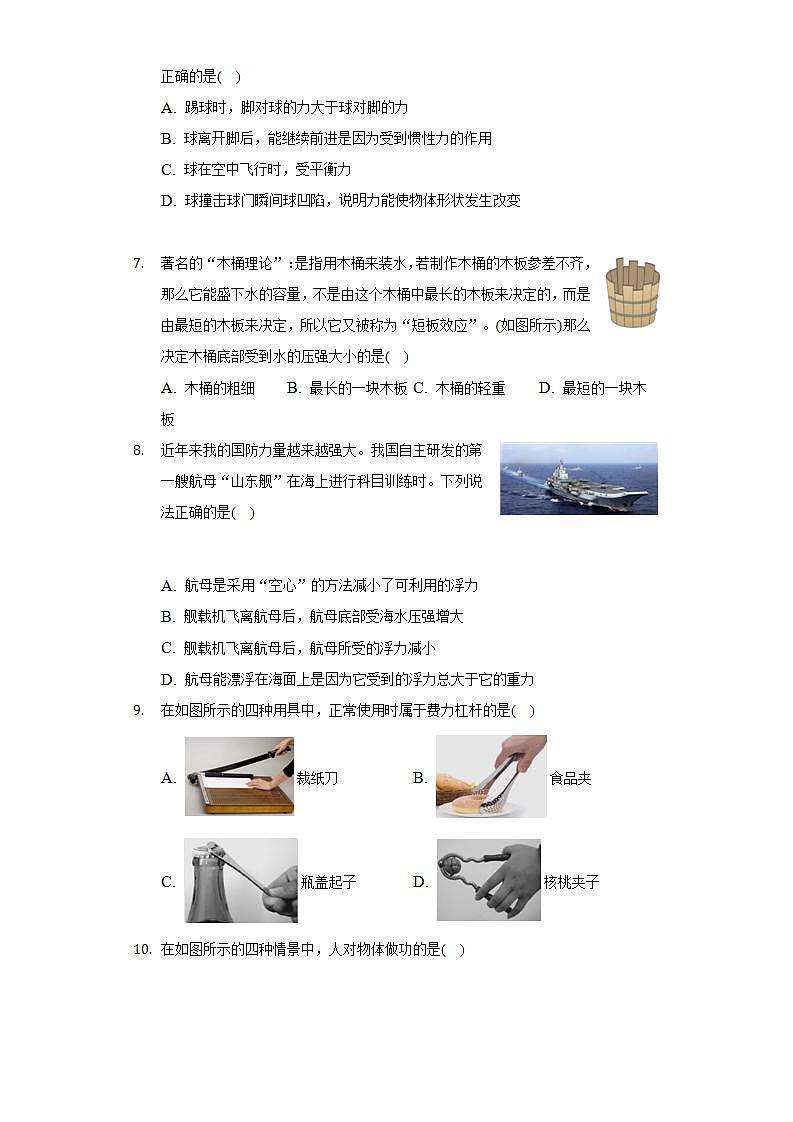 正确的是(　)

A. 踢球时，脚对球的力大于球对脚的力

B. 球离开脚后，能继续前进是因为受到惯性力的作用

C. 球在空中飞行时，受平衡力

D. 球撞击球门瞬间球凹陷，说明力能使物体形状发生改变

7. 著名的“木桶理论”：是指用木桶来装水，若制作木桶的木板参差不齐，那么它能盛下水的容量，不是由这个木桶中最长的木板来决定的，而是由最短的木板来决定，所以它又被称为“短板效应”。(如图所示)那么决定木桶底部受到水的压强大小的是(　)

A. 木桶的粗细　　B. 最长的一块木板　C. 木桶的轻重　　D. 最短的一块木板

8. 近年来我的国防力量越来越强大。我国自主研发的第一艘航母“山东舰”在海上进行科目训练时。下列说法正确的是(　)

A. 航母是采用“空心”的方法减小了可利用的浮力

B. 舰载机飞离航母后，航母底部受海水压强增大

C. 舰载机飞离航母后，航母所受的浮力减小

D. 航母能漂浮在海面上是因为它受到的浮力总大于它的重力

9. 在如图所示的四种用具中，正常使用时属于费力杠杆的是(　)

A. 裁纸刀　　B. 食品夹

C. 瓶盖起子　　D. 核桃夹子

10. 在如图所示的四种情景中，人对物体做功的是(　)