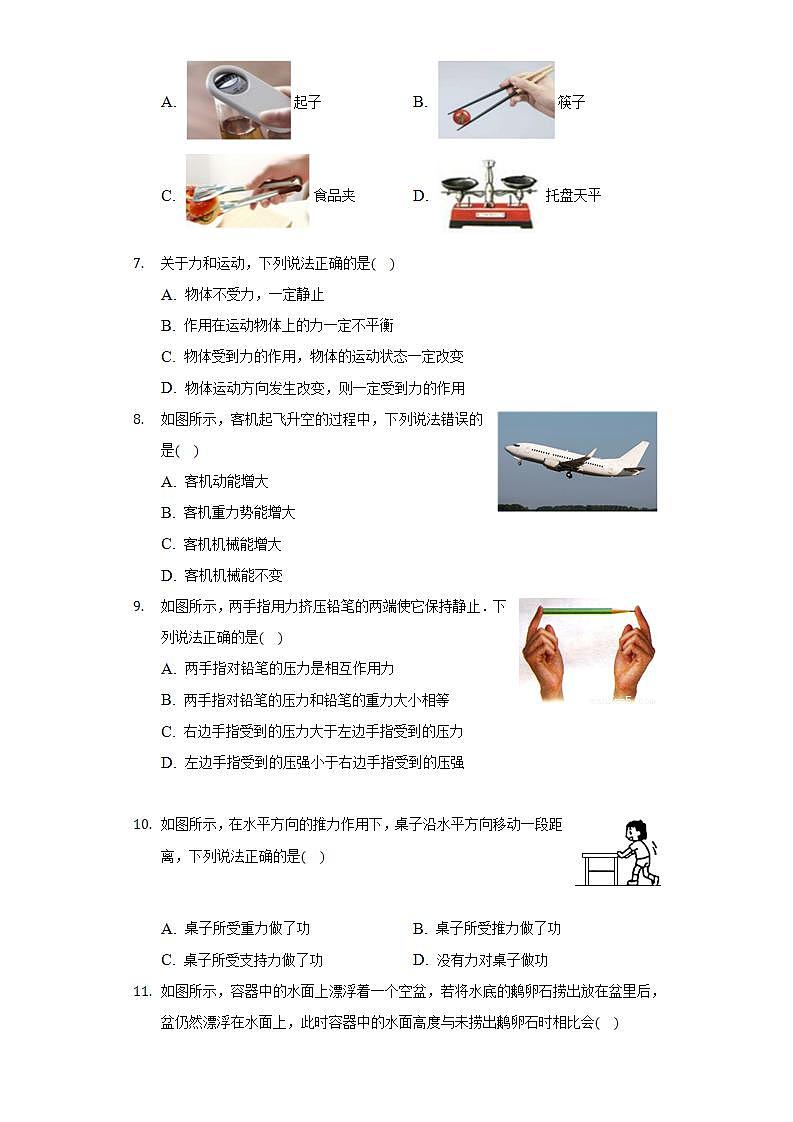 A. 起子　　B. 筷子

C. 食品夹　　D. 托盘天平

7. 关于力和运动，下列说法正确的是( )

A. 物体不受力，一定静止

B. 作用在运动物体上的力一定不平衡

C. 物体受到力的作用，物体的运动状态一定改变

D. 物体运动方向发生改变，则一定受到力的作用

8. 如图所示，客机起飞升空的过程中，下列说法错误的是( )

A. 客机动能增大

B. 客机重力势能增大

C. 客机机械能增大

D. 客机机械能不变

9. 如图所示，两手指用力挤压铅笔的两端使它保持静止．下列说法正确的是( )

A. 两手指对铅笔的压力是相互作用力

B. 两手指对铅笔的压力和铅笔的重力大小相等

C. 右边手指受到的压力大于左边手指受到的压力

D. 左边手指受到的压强小于右边手指受到的压强

10. 如图所示，在水平方向的推力作用下，桌子沿水平方向移动一段距离，下列说法正确的是( )

A. 桌子所受重力做了功　　B. 桌子所受推力做了功

C. 桌子所受支持力做了功　　D. 没有力对桌子做功

11. 如图所示，容器中的水面上漂浮着一个空盆，若将水底的鹅卵石捞出放在盆里后，盆仍然漂浮在水面上，此时容器中的水面高度与未捞出鹅卵石时相比会( )