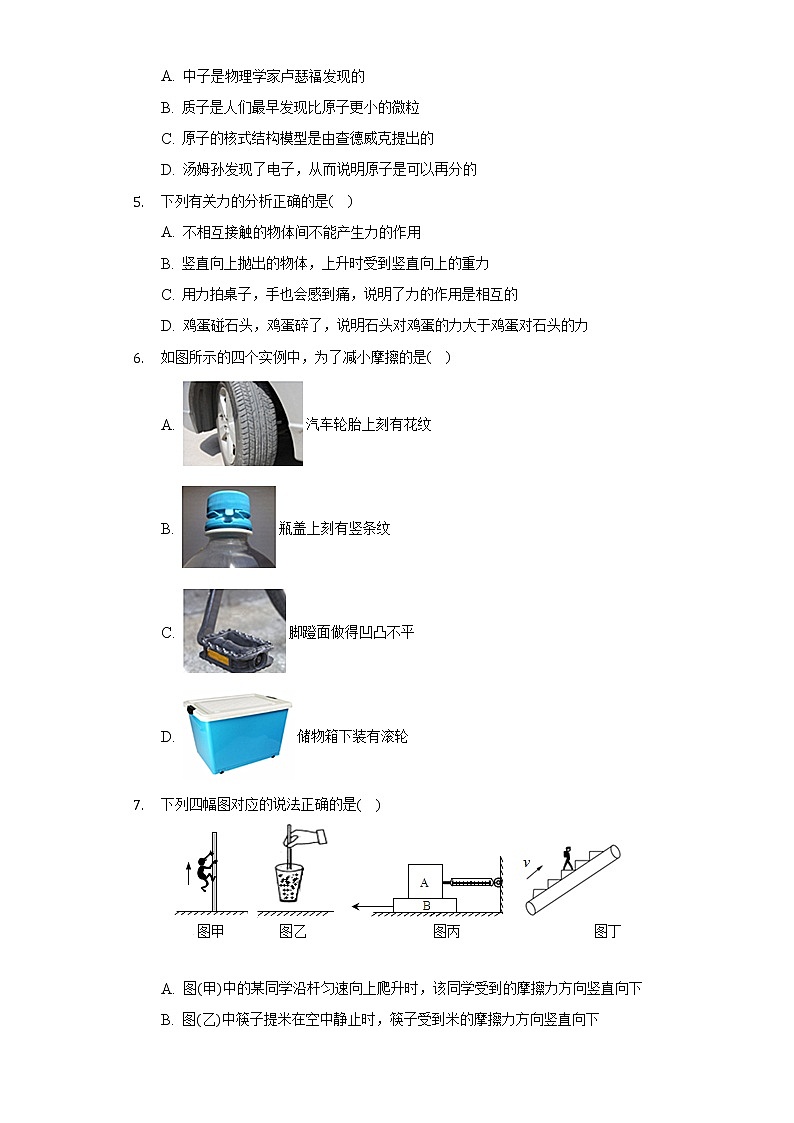 A. 中子是物理学家卢瑟福发现的

B. 质子是人们最早发现比原子更小的微粒

C. 原子的核式结构模型是由查德威克提出的

D. 汤姆孙发现了电子，从而说明原子是可以再分的

5. 下列有关力的分析正确的是( )

A. 不相互接触的物体间不能产生力的作用

B. 竖直向上抛出的物体，上升时受到竖直向上的重力

C. 用力拍桌子，手也会感到痛，说明了力的作用是相互的

D. 鸡蛋碰石头，鸡蛋碎了，说明石头对鸡蛋的力大于鸡蛋对石头的力

6. 如图所示的四个实例中，为了减小摩擦的是( )

A. 汽车轮胎上刻有花纹

B. 瓶盖上刻有竖条纹

C. 脚蹬面做得凹凸不平

D. 储物箱下装有滚轮

7. 下列四幅图对应的说法正确的是( )

A

B

$v$

图甲 图乙 图丙 图丁

A. 图(甲)中的某同学沿杆匀速向上爬升时，该同学受到的摩擦力方向竖直向下

B. 图(乙)中筷子提米在空中静止时，筷子受到米的摩擦力方向竖直向下