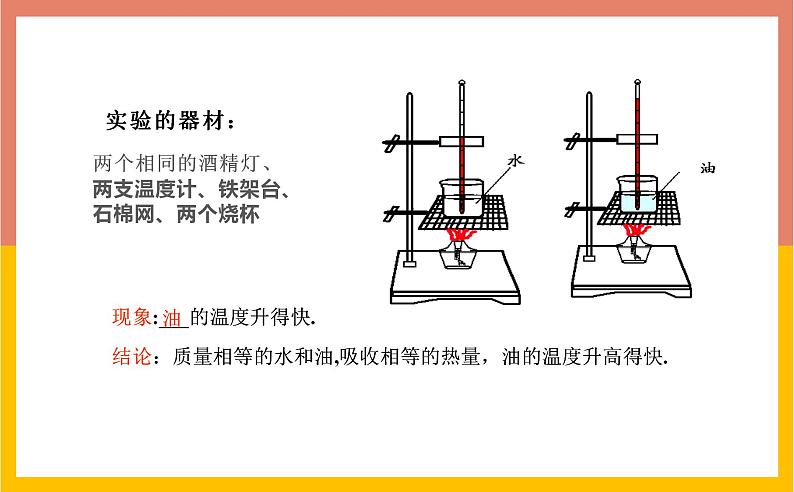 实验的器材：

两个相同的酒精灯、两支温度计、铁架台、石棉网、两个烧杯

水

油

现象:油的温度升得快.

结论：质量相等的水和油,吸收相等的热量，油的温度升高得快.