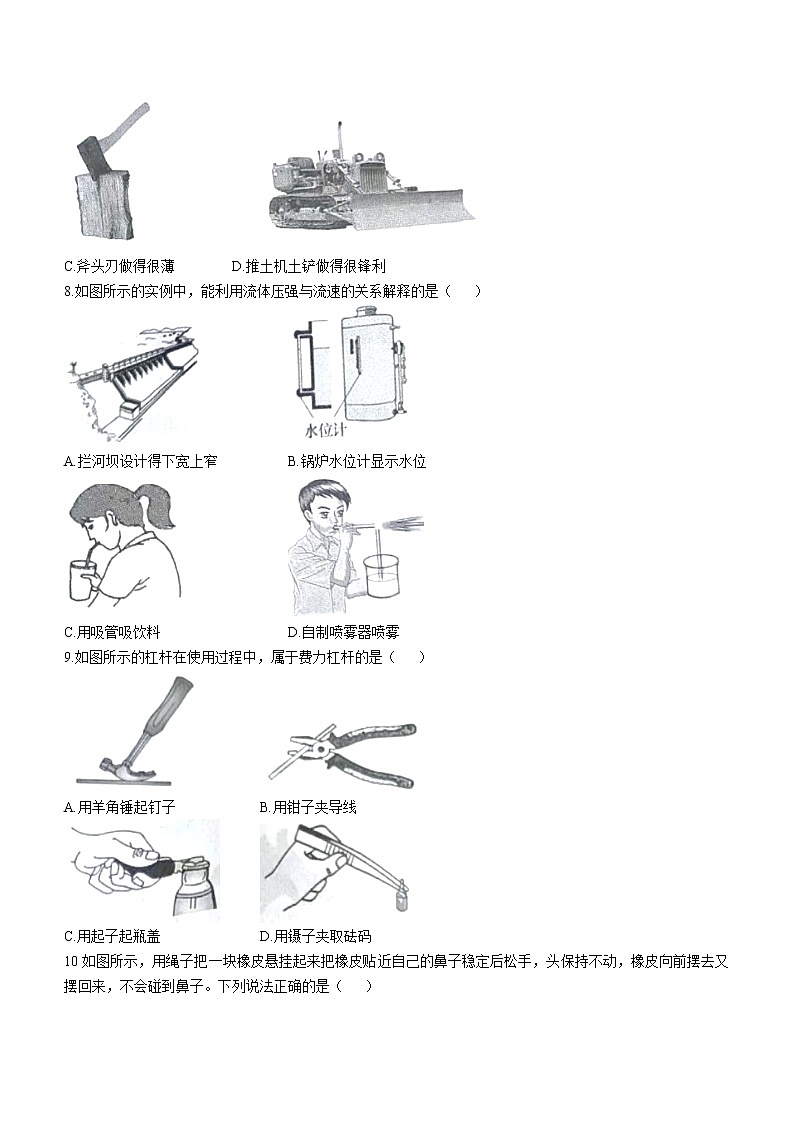 C.斧头刃做得很薄　　D.推土机土铲做得很锋利

8.如图所示的实例中，能利用流体压强与流速的关系解释的是（　）

水位计

A.拦河坝设计得下宽上窄　　B.锅炉水位计显示水位

C.用吸管吸饮料　　D.自制喷雾器喷雾

9.如图所示的杠杆在使用过程中，属于费力杠杆的是（　）

A.用羊角锤起钉子　　B.用钳子夹导线

C.用起子起瓶盖　　D.用镊子夹取砝码

10 如图所示，用绳子把一块橡皮悬挂起来把橡皮贴近自己的鼻子稳定后松手，头保持不动，橡皮向前摆去又摆回来，不会碰到鼻子。下列说法正确的是（　）