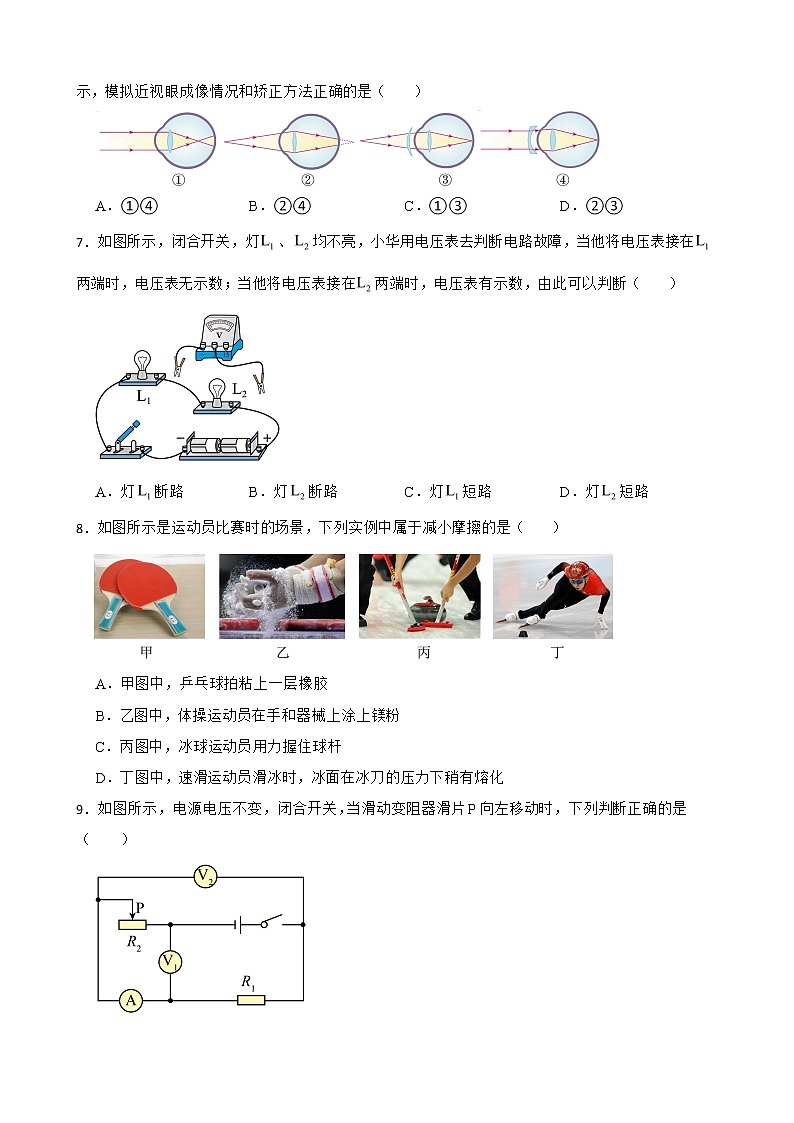 示，模拟近视眼成像情况和矫正方法正确的是（　　）

①　②　③　④

A．①④　　B．②④　　C．①③　　D．②③

7．如图所示，闭合开关，灯$L_1$、$L_2$均不亮，小华用电压表去判断电路故障，当他将电压表接在$L_1$两端时，电压表无示数；当他将电压表接在$L_2$两端时，电压表有示数，由此可以判断（　　）

V
$L_1$
$L_2$
−　+

A．灯$L_1$断路　　B．灯$L_2$断路　　C．灯$L_1$短路　　D．灯$L_2$短路

8．如图所示是运动员比赛时的场景，下列实例中属于减小摩擦的是（　　）

甲　乙　丙　丁

A．甲图中，乒乓球拍粘上一层橡胶
B．乙图中，体操运动员在手和器械上涂上镁粉
C．丙图中，冰球运动员用力握住球杆
D．丁图中，速滑运动员滑冰时，冰面在冰刀的压力下稍有熔化

9．如图所示，电源电压不变，闭合开关，当滑动变阻器滑片P向左移动时，下列判断正确的是（　　）

$V_2$
P
$R_2$
$V_1$
$R_1$
A