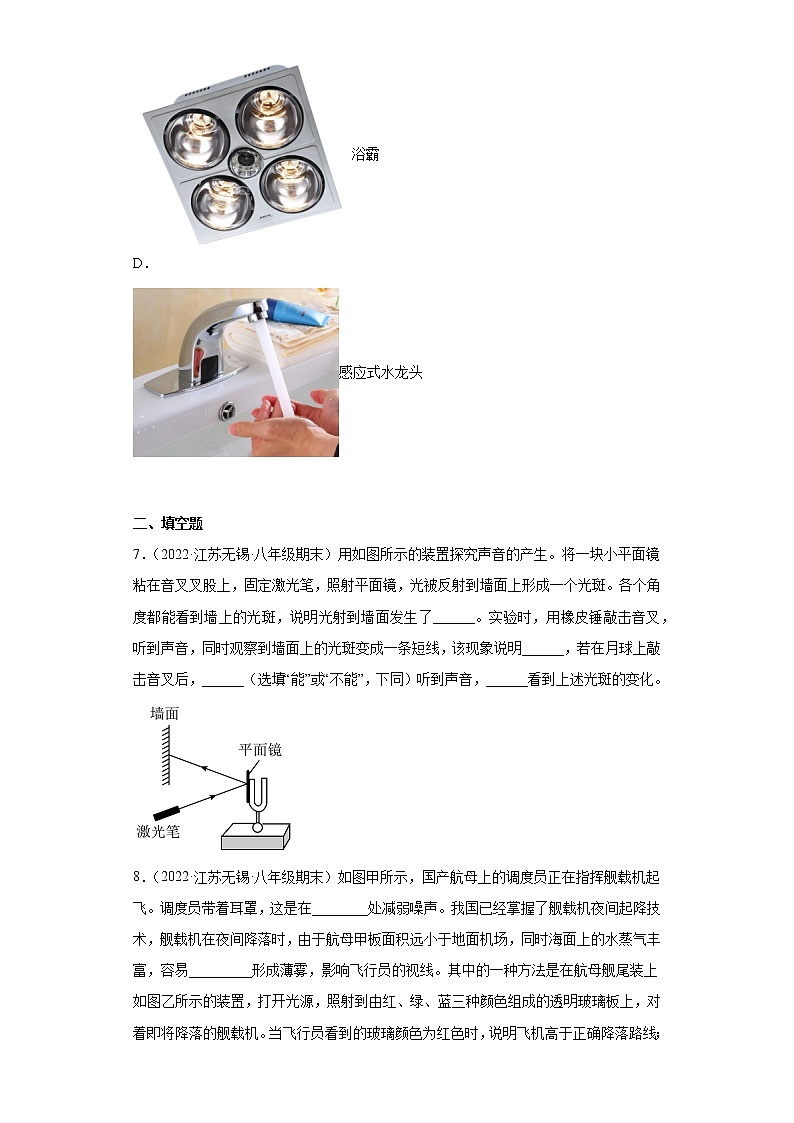 浴霸

D.

感应式水龙头

二、填空题

7.（2022·江苏无锡·八年级期末）用如图所示的装置探究声音的产生。将一块小平面镜粘在音叉叉股上，固定激光笔，照射平面镜，光被反射到墙面上形成一个光斑。各个角度都能看到墙上的光斑，说明光射到墙面发生了______。实验时，用橡皮锤敲击音叉，听到声音，同时观察到墙面上的光斑变成一条短线，该现象说明______，若在月球上敲击音叉后，______（选填“能”或“不能”，下同）听到声音，______看到上述光斑的变化。

墙面
平面镜
激光笔

8.（2022·江苏无锡·八年级期末）如图甲所示，国产航母上的调度员正在指挥舰载机起飞。调度员带着耳罩，这是在________处减弱噪声。我国已经掌握了舰载机夜间起降技术，舰载机在夜间降落时，由于航母甲板面积远小于地面机场，同时海面上的水蒸气丰富，容易_________形成薄雾，影响飞行员的视线。其中的一种方法是在航母舰尾装上如图乙所示的装置，打开光源，照射到由红、绿、蓝三种颜色组成的透明玻璃板上，对着即将降落的舰载机。当飞行员看到的玻璃颜色为红色时，说明飞机高于正确降落路线;