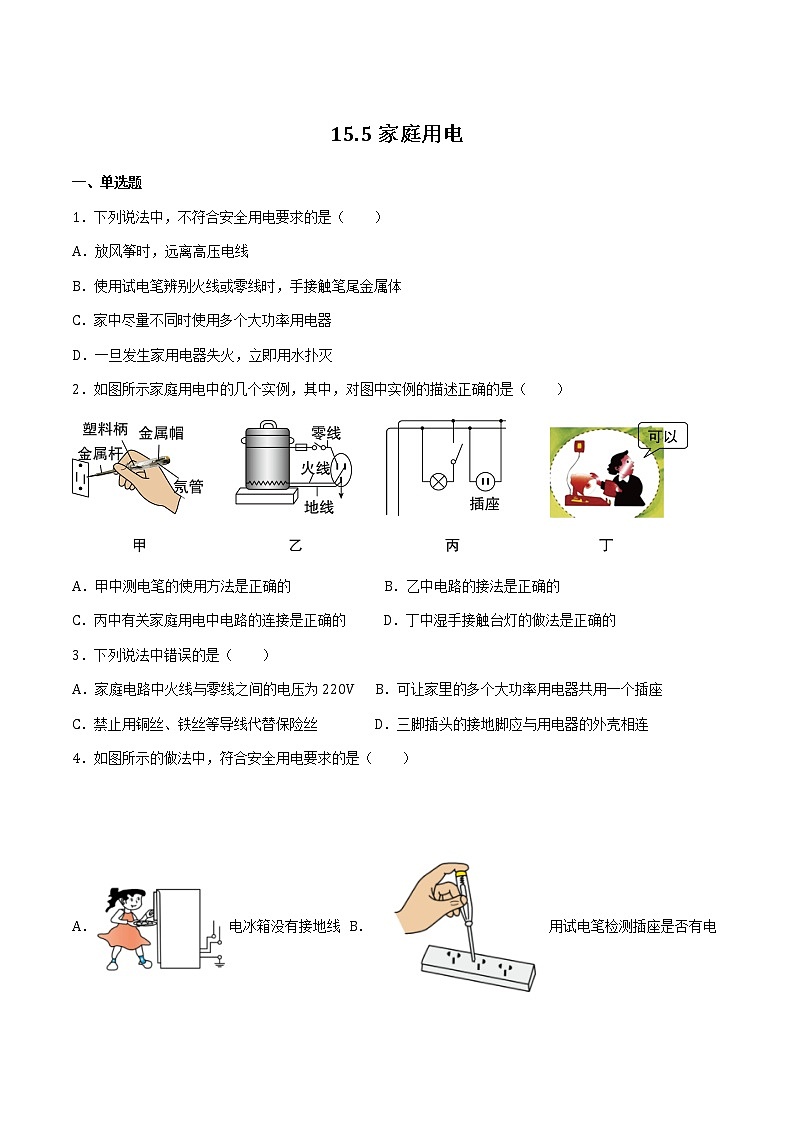 15.5 家庭用电

一、单选题

1．下列说法中，不符合安全用电要求的是（　　）

A．放风筝时，远离高压电线

B．使用试电笔辨别火线或零线时，手接触笔尾金属体

C．家中尽量不同时使用多个大功率用电器

D．一旦发生家用电器失火，立即用水扑灭

2．如图所示家庭用电中的几个实例，其中，对图中实例的描述正确的是（　　）

塑料柄 金属帽 金属杆 氖管 零线 火线 地线 插座 可以

甲　　乙　　丙　　丁

A．甲中测电笔的使用方法是正确的　　B．乙中电路的接法是正确的

C．丙中有关家庭用电中电路的连接是正确的　　D．丁中湿手接触台灯的做法是正确的

3．下列说法中错误的是（　　）

A．家庭电路中火线与零线之间的电压为 220V　B．可让家里的多个大功率用电器共用一个插座

C．禁止用铜丝、铁丝等导线代替保险丝　　D．三脚插头的接地脚应与用电器的外壳相连

4．如图所示的做法中，符合安全用电要求的是（　　）

A．电冰箱没有接地线 B．用试电笔检测插座是否有电