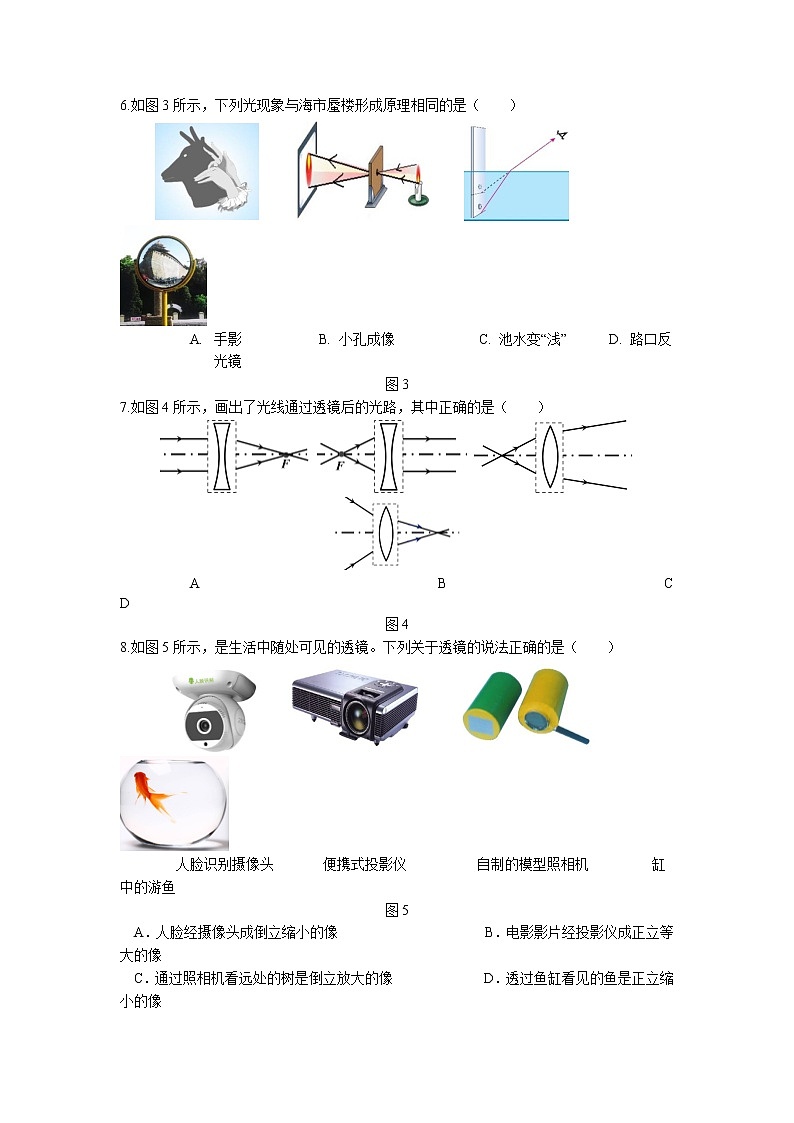 6.如图 3 所示，下列光现象与海市蜃楼形成原理相同的是（　　）

A

A. 手影　　　B. 小孔成像　　　C. 池水变“浅”　　D. 路口反光镜

图 3

7.如图 4 所示，画出了光线通过透镜后的光路，其中正确的是（　　）

F　　F

A　　　B　　　C　　　D

图 4

8.如图 5 所示，是生活中随处可见的透镜。下列关于透镜的说法正确的是（　　）

人脸识别摄像头　　便携式投影仪　　自制的模型照相机　　缸中的游鱼

图 5

A．人脸经摄像头成倒立缩小的像　　　B．电影影片经投影仪成正立等大的像

C．通过照相机看远处的树是倒立放大的像　　　D．透过鱼缸看见的鱼是正立缩小的像