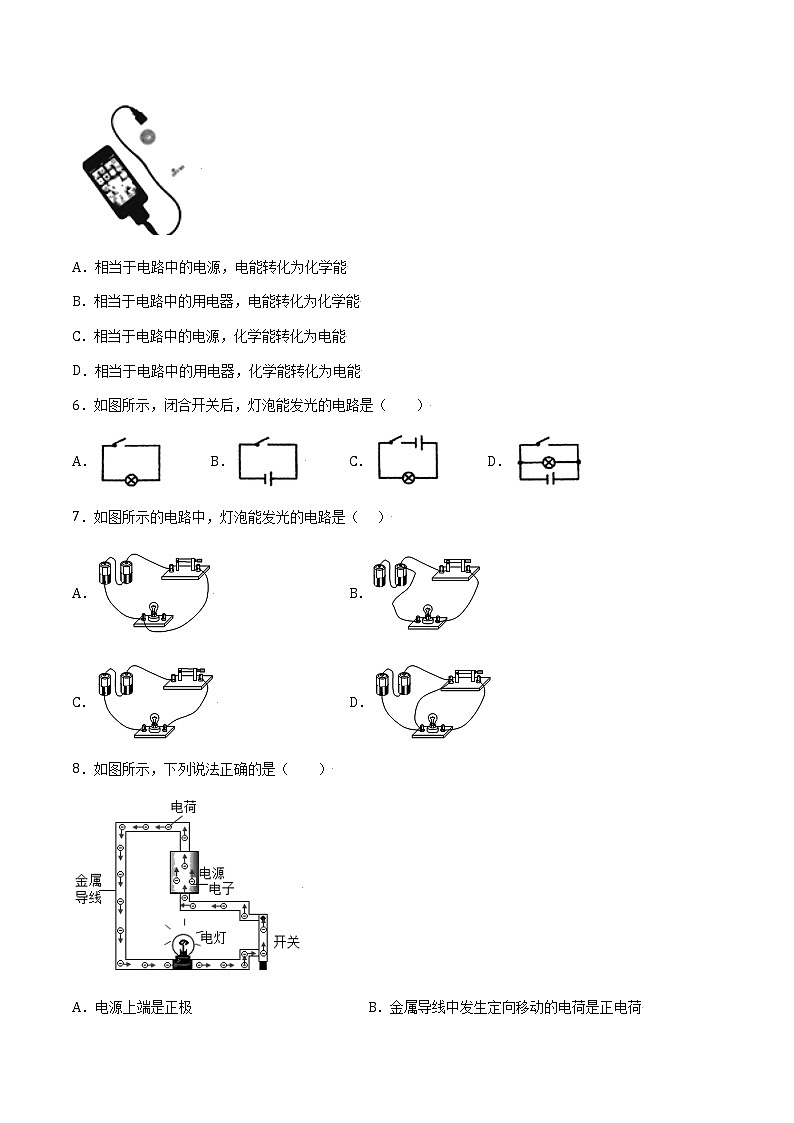 A．相当于电路中的电源，电能转化为化学能

B．相当于电路中的用电器，电能转化为化学能

C．相当于电路中的电源，化学能转化为电能

D．相当于电路中的用电器，化学能转化为电能

6．如图所示，闭合开关后，灯泡能发光的电路是（　　）

A．　　B．　　C．　　D．

7．如图所示的电路中，灯泡能发光的电路是（　）

A．　　B．

C．　　D．

8．如图所示，下列说法正确的是（　　）

电荷
金属导线
电源
电子
电灯
开关

A．电源上端是正极　　B．金属导线中发生定向移动的电荷是正电荷