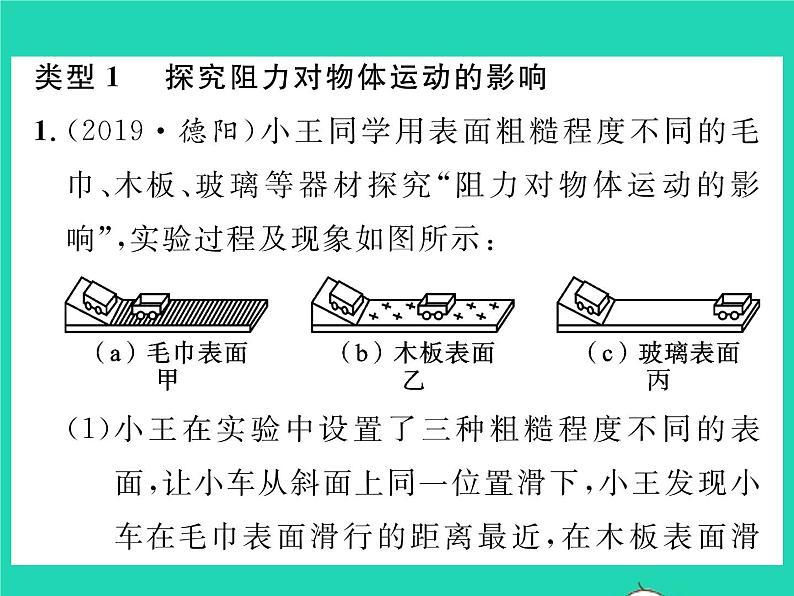 类型 1　探究阻力对物体运动的影响

1.(2019·德阳)小王同学用表面粗糙程度不同的毛巾、木板、玻璃等器材探究“阻力对物体运动的影响”,实验过程及现象如图所示:

(a)毛巾表面
甲

(b)木板表面
乙

(c)玻璃表面
丙

(1)小王在实验中设置了三种粗糙程度不同的表面,让小车从斜面上同一位置滑下,小王发现小车在毛巾表面滑行的距离最近,在木板表面滑