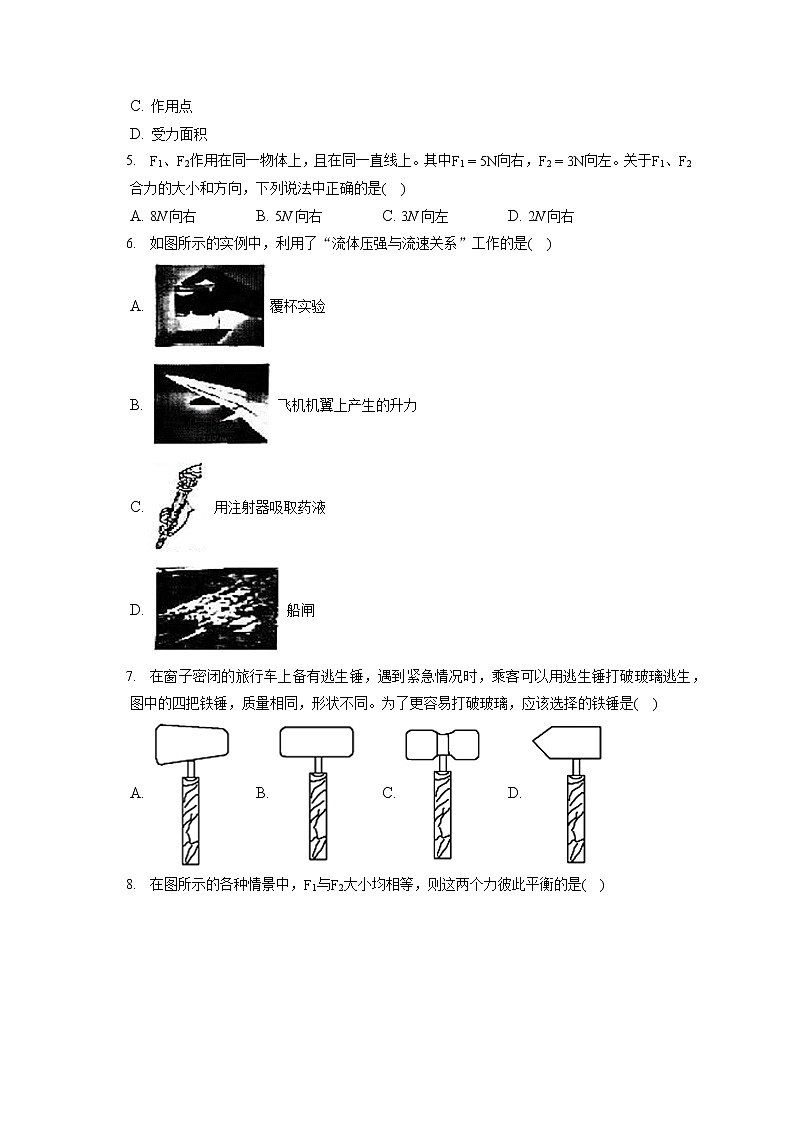 C. 作用点

D. 受力面积

5. $F_1$、$F_2$作用在同一物体上，且在同一直线上。其中$F_1=5N$向右，$F_2=3N$向左。关于$F_1$、$F_2$合力的大小和方向，下列说法中正确的是( )

A. $8N$向右　B. $5N$向右　C. $3N$向左　D. $2N$向右

6. 如图所示的实例中，利用了“流体压强与流速关系”工作的是( )

A. 覆杯实验

B. 飞机机翼上产生的升力

C. 用注射器吸取药液

D. 船闸

7. 在窗子密闭的旅行车上备有逃生锤，遇到紧急情况时，乘客可以用逃生锤打破玻璃逃生，图中的四把铁锤，质量相同，形状不同。为了更容易打破玻璃，应该选择的铁锤是( )

A.　B.　C.　D.

8. 在图所示的各种情景中，$F_1$与$F_2$大小均相等，则这两个力彼此平衡的是( )