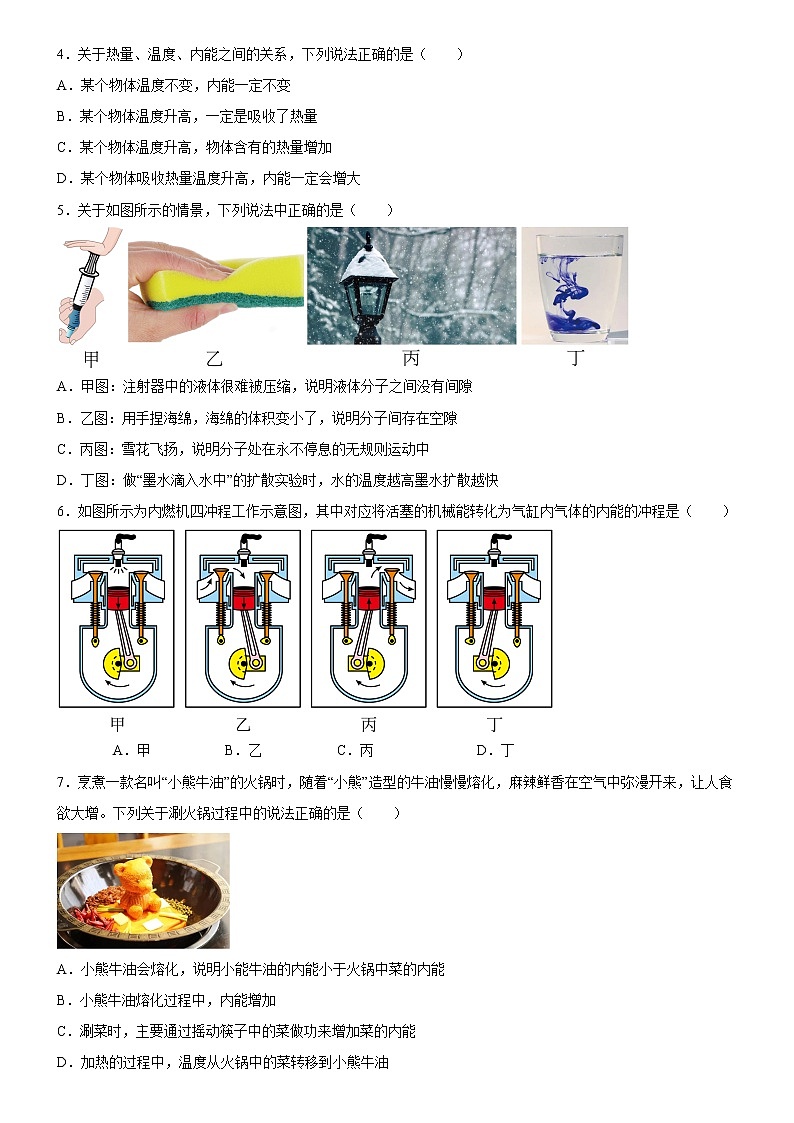 4．关于热量、温度、内能之间的关系，下列说法正确的是（　　）

A．某个物体温度不变，内能一定不变

B．某个物体温度升高，一定是吸收了热量

C．某个物体温度升高，物体含有的热量增加

D．某个物体吸收热量温度升高，内能一定会增大

5．关于如图所示的情景，下列说法中正确的是（　　）

甲　　乙　　丙　　丁

A．甲图：注射器中的液体很难被压缩，说明液体分子之间没有间隙

B．乙图：用手捏海绵，海绵的体积变小了，说明分子间存在空隙

C．丙图：雪花飞扬，说明分子处在永不停息的无规则运动中

D．丁图：做“墨水滴入水中”的扩散实验时，水的温度越高墨水扩散越快

6．如图所示为内燃机四冲程工作示意图，其中对应将活塞的机械能转化为气缸内气体的内能的冲程是（　　）

甲　　乙　　丙　　丁

A．甲　　B．乙　　C．丙　　D．丁

7．烹煮一款名叫“小熊牛油”的火锅时，随着“小熊”造型的牛油慢慢熔化，麻辣鲜香在空气中弥漫开来，让人食欲大增。下列关于涮火锅过程中的说法正确的是（　　）

A．小熊牛油会熔化，说明小能牛油的内能小于火锅中菜的内能

B．小熊牛油熔化过程中，内能增加

C．涮菜时，主要通过摇动筷子中的菜做功来增加菜的内能

D．加热的过程中，温度从火锅中的菜转移到小熊牛油