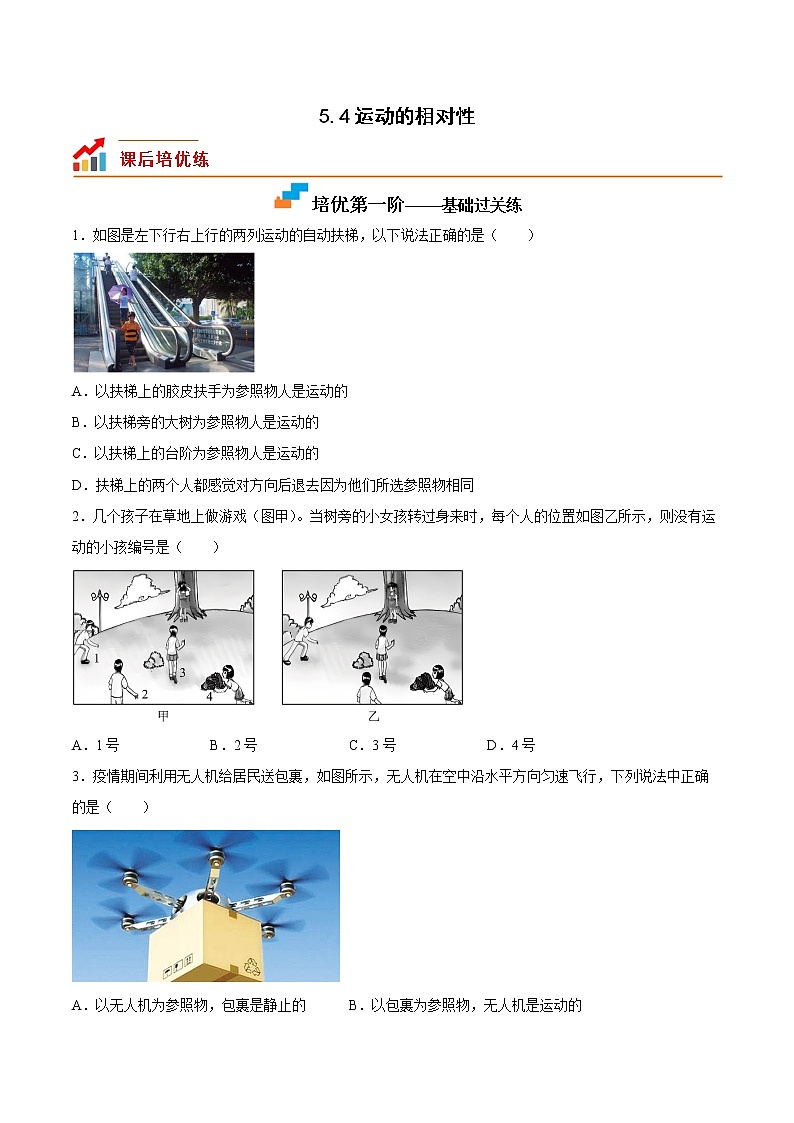 5.4 运动的相对性

课后培优练

培优第一阶——基础过关练

1．如图是左下行右上行的两列运动的自动扶梯，以下说法正确的是（　　）

A．以扶梯上的胶皮扶手为参照物人是运动的

B．以扶梯旁的大树为参照物人是运动的

C．以扶梯上的台阶为参照物人是运动的

D．扶梯上的两个人都感觉对方向后退去因为他们所选参照物相同

2．几个孩子在草地上做游戏（图甲）。当树旁的小女孩转过身来时，每个人的位置如图乙所示，则没有运动的小孩编号是（　　）

1 2 3 4

甲

乙

A．1号　　B．2号　　C．3号　　D．4号

3．疫情期间利用无人机给居民送包裹，如图所示，无人机在空中沿水平方向匀速飞行，下列说法中正确的是（　　）

A．以无人机为参照物，包裹是静止的　　B．以包裹为参照物，无人机是运动的