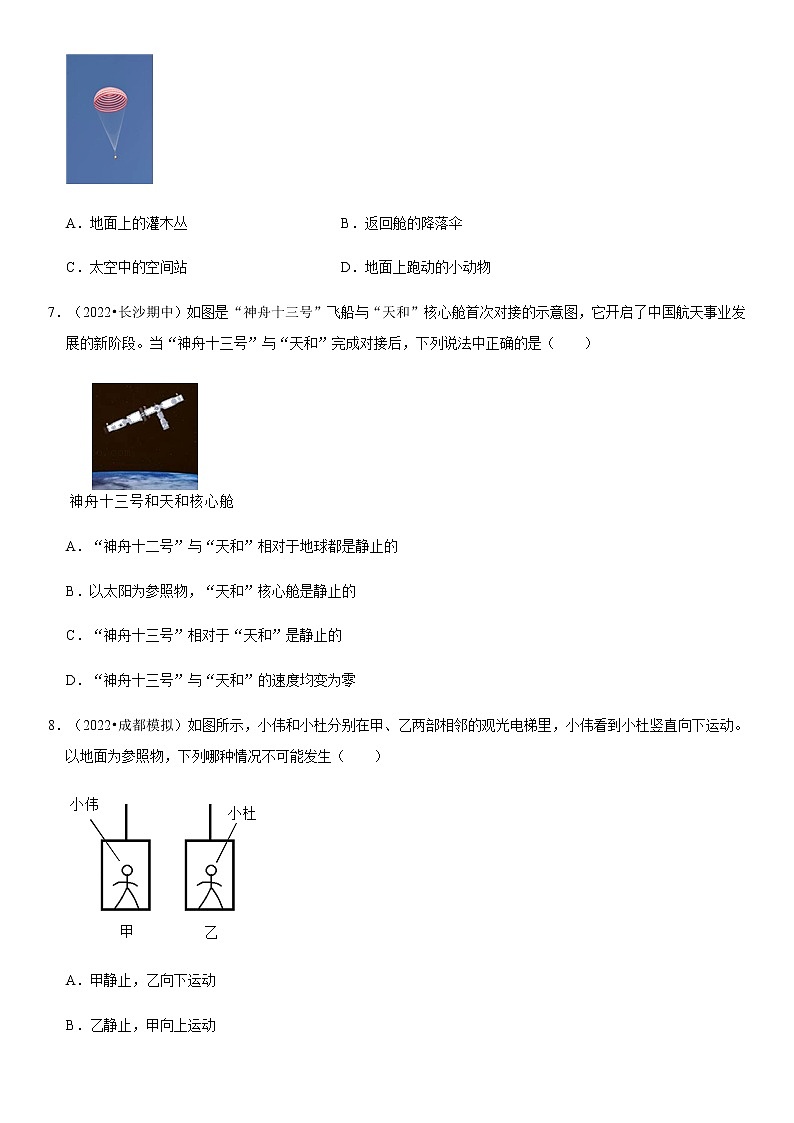 A．地面上的灌木丛

B．返回舱的降落伞

C．太空中的空间站

D．地面上跑动的小动物

7．（2022•长沙期中）如图是“神舟十三号”飞船与“天和”核心舱首次对接的示意图，它开启了中国航天事业发展的新阶段。当“神舟十三号”与“天和”完成对接后，下列说法中正确的是（　　）

神舟十三号和天和核心舱

A．“神舟十二号”与“天和”相对于地球都是静止的

B．以太阳为参照物，“天和”核心舱是静止的

C．“神舟十三号”相对于“天和”是静止的

D．“神舟十三号”与“天和”的速度均变为零

8．（2022•成都模拟）如图所示，小伟和小杜分别在甲、乙两部相邻的观光电梯里，小伟看到小杜竖直向下运动。以地面为参照物，下列哪种情况不可能发生（　　）

小伟

小杜

甲

乙

A．甲静止，乙向下运动

B．乙静止，甲向上运动