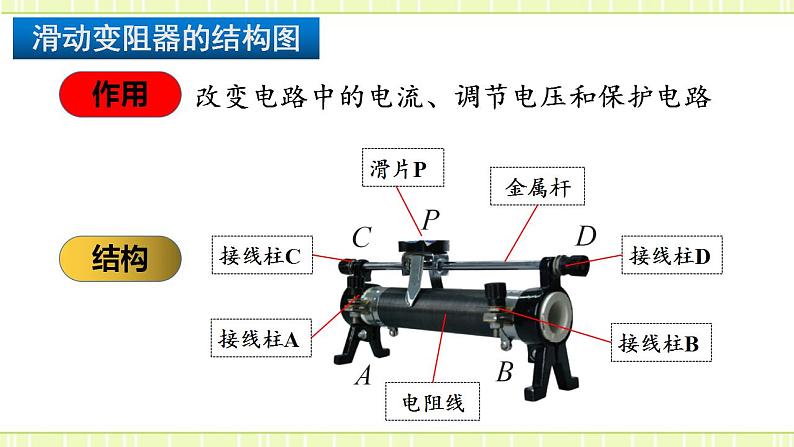 滑动变阻器的结构图

作用 改变电路中的电流、调节电压和保护电路

结构

滑片P

金属杆

P

C

D

接线柱C

接线柱D

接线柱A

接线柱B

A

B

电阻线