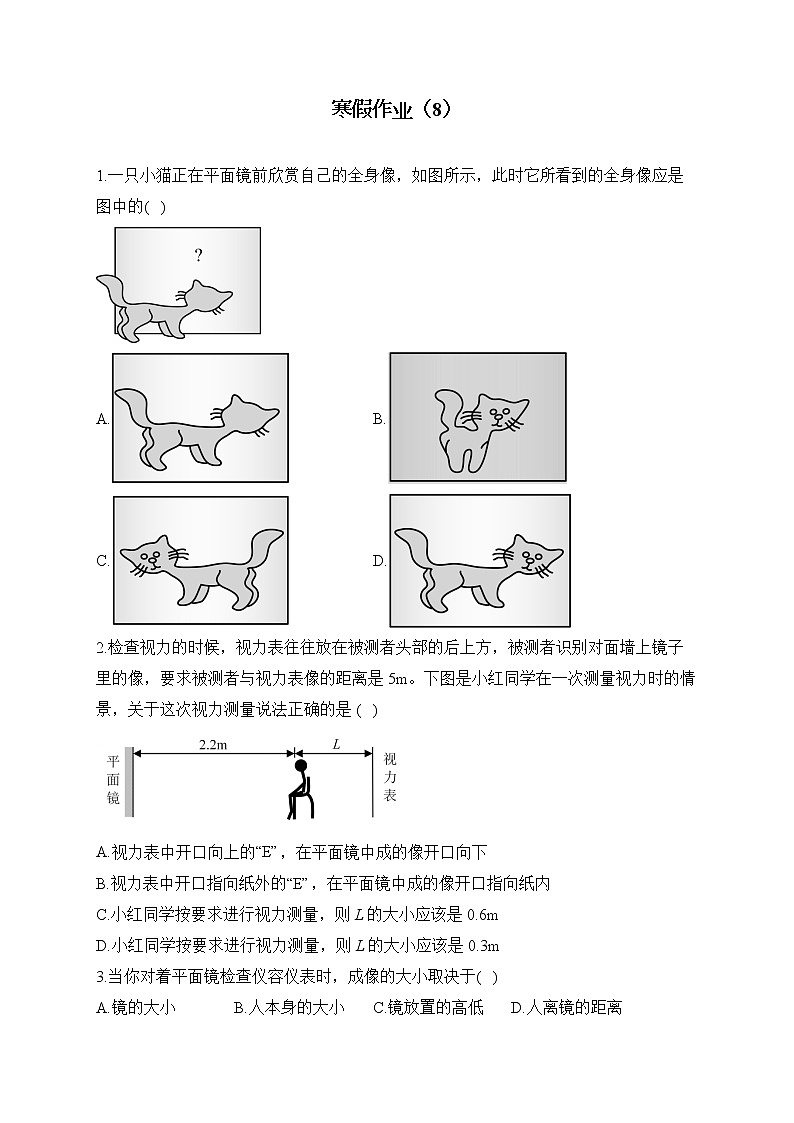 寒假作业（8）

1.一只小猫正在平面镜前欣赏自己的全身像，如图所示，此时它所看到的全身像应是图中的(  )

?

A.

B.

C.

D.

2.检查视力的时候，视力表往往放在被测者头部的后上方，被测者识别对面墙上镜子里的像，要求被测者与视力表像的距离是 5m。下图是小红同学在一次测量视力时的情景，关于这次视力测量说法正确的是 (  )

平面镜 2.2m $L$ 视力表

A.视力表中开口向上的“E”，在平面镜中成的像开口向下
B.视力表中开口指向纸外的“E”，在平面镜中成的像开口指向纸内
C.小红同学按要求进行视力测量，则 $L$ 的大小应该是 0.6m
D.小红同学按要求进行视力测量，则 $L$ 的大小应该是 0.3m
3.当你对着平面镜检查仪容仪表时，成像的大小取决于(  )
A.镜的大小 B.人本身的大小 C.镜放置的高低 D.人离镜的距离