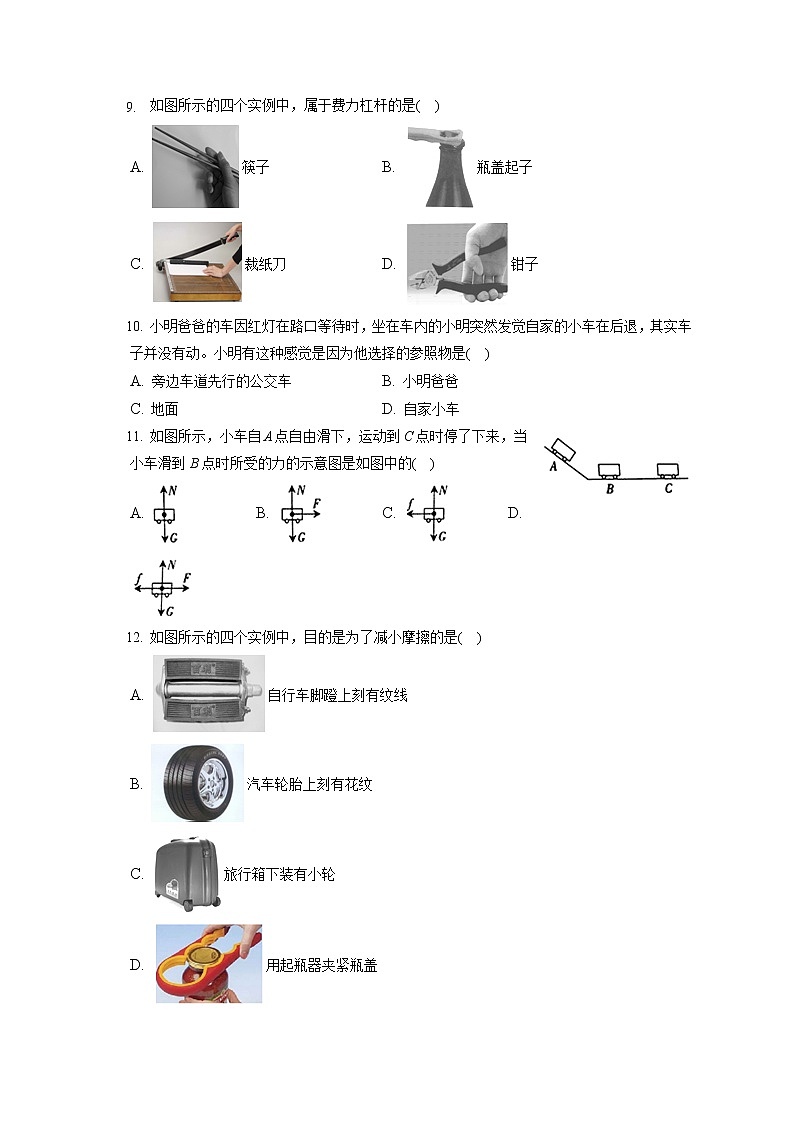 9. 如图所示的四个实例中，属于费力杠杆的是( )

A. 筷子
B. 瓶盖起子
C. 裁纸刀
D. 钳子

10. 小明爸爸的车因红灯在路口等待时，坐在车内的小明突然发觉自家的小车在后退，其实车子并没有动。小明有这种感觉是因为他选择的参照物是( )

A. 旁边车道先行的公交车
B. 小明爸爸
C. 地面
D. 自家小车

11. 如图所示，小车自$A$点自由滑下，运动到$C$点时停了下来，当小车滑到$B$点时所受的力的示意图是如图中的( )

A
B
C

A. N G
B. N F G
C. f N G
D. f N F G

12. 如图所示的四个实例中，目的是为了减小摩擦的是( )

A. 自行车脚蹬上刻有纹线
B. 汽车轮胎上刻有花纹
C. 旅行箱下装有小轮
D. 用起瓶器夹紧瓶盖