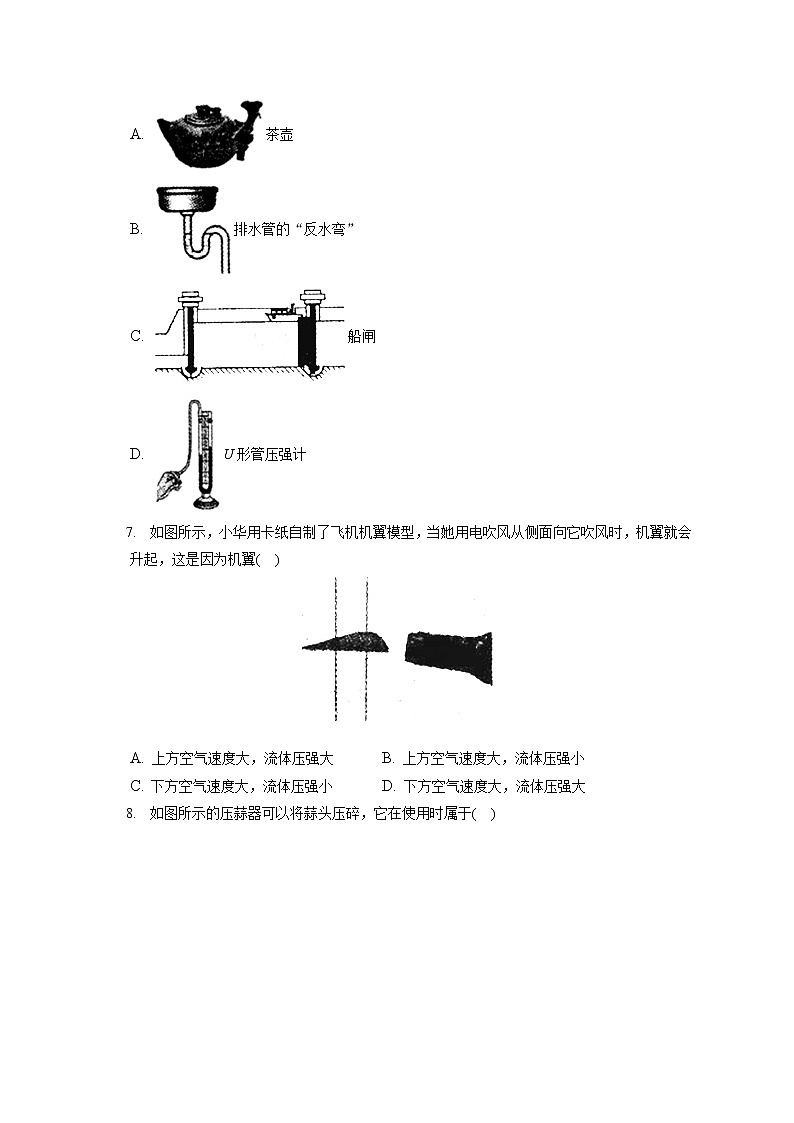 A. 茶壶

B. 排水管的“反水弯”

C. 船闸

D. $U$形管压强计

7. 如图所示，小华用卡纸自制了飞机机翼模型，当她用电吹风从侧面向它吹风时，机翼就会升起，这是因为机翼(   )

A. 上方空气速度大，流体压强大
B. 上方空气速度大，流体压强小
C. 下方空气速度大，流体压强小
D. 下方空气速度大，流体压强大

8. 如图所示的压蒜器可以将蒜头压碎，它在使用时属于(   )