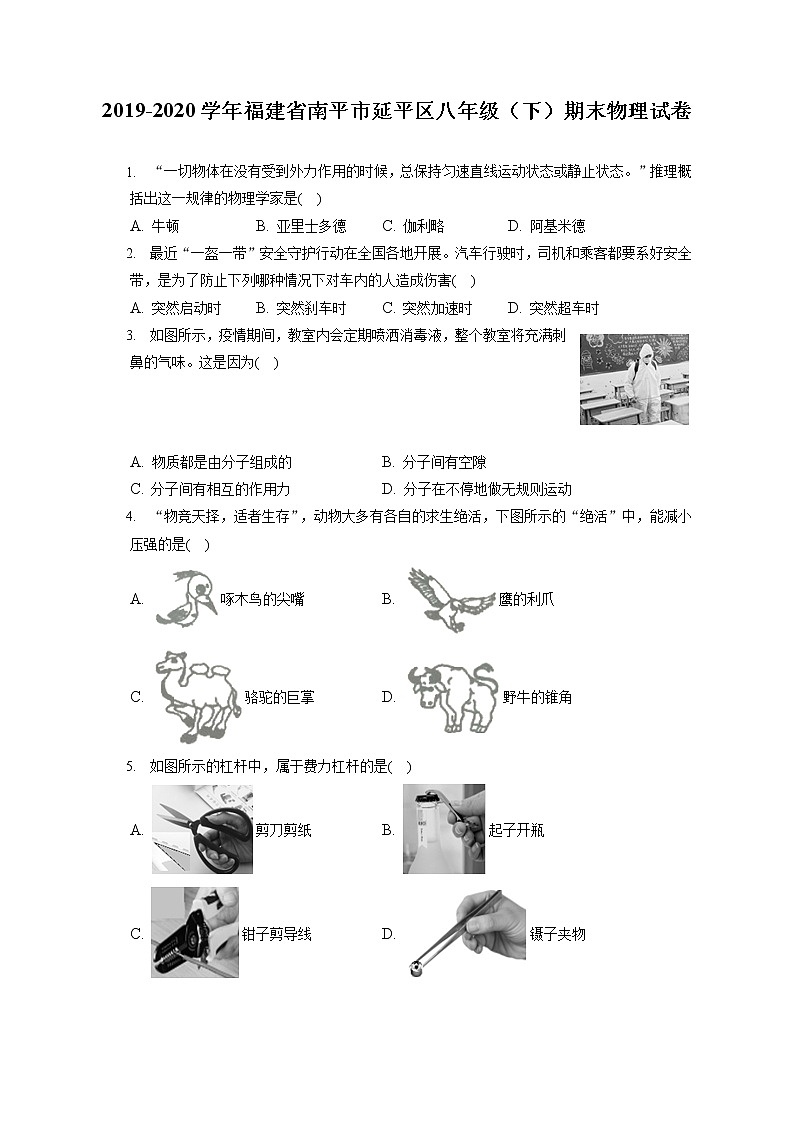 2019-2020 学年福建省南平市延平区八年级（下）期末物理试卷

1. “一切物体在没有受到外力作用的时候，总保持匀速直线运动状态或静止状态。”推理概括出这一规律的物理学家是(    )

A. 牛顿　　B. 亚里士多德　　C. 伽利略　　D. 阿基米德

2. 最近“一盔一带”安全守护行动在全国各地开展。汽车行驶时，司机和乘客都要系好安全带，是为了防止下列哪种情况下对车内的人造成伤害(    )

A. 突然启动时　　B. 突然刹车时　　C. 突然加速时　　D. 突然超车时

3. 如图所示，疫情期间，教室内会定期喷洒消毒液，整个教室将充满刺鼻的气味。这是因为(    )

A. 物质都是由分子组成的　　B. 分子间有空隙

C. 分子间有相互的作用力　　D. 分子在不停地做无规则运动

4. “物竞天择，适者生存”，动物大多有各自的求生绝活，下图所示的“绝活”中，能减小压强的是(    )

A. 啄木鸟的尖嘴　　B. 鹰的利爪

C. 骆驼的巨掌　　D. 野牛的锥角

5. 如图所示的杠杆中，属于费力杠杆的是(    )

A. 剪刀剪纸　　B. 起子开瓶

C. 钳子剪导线　　D. 镊子夹物