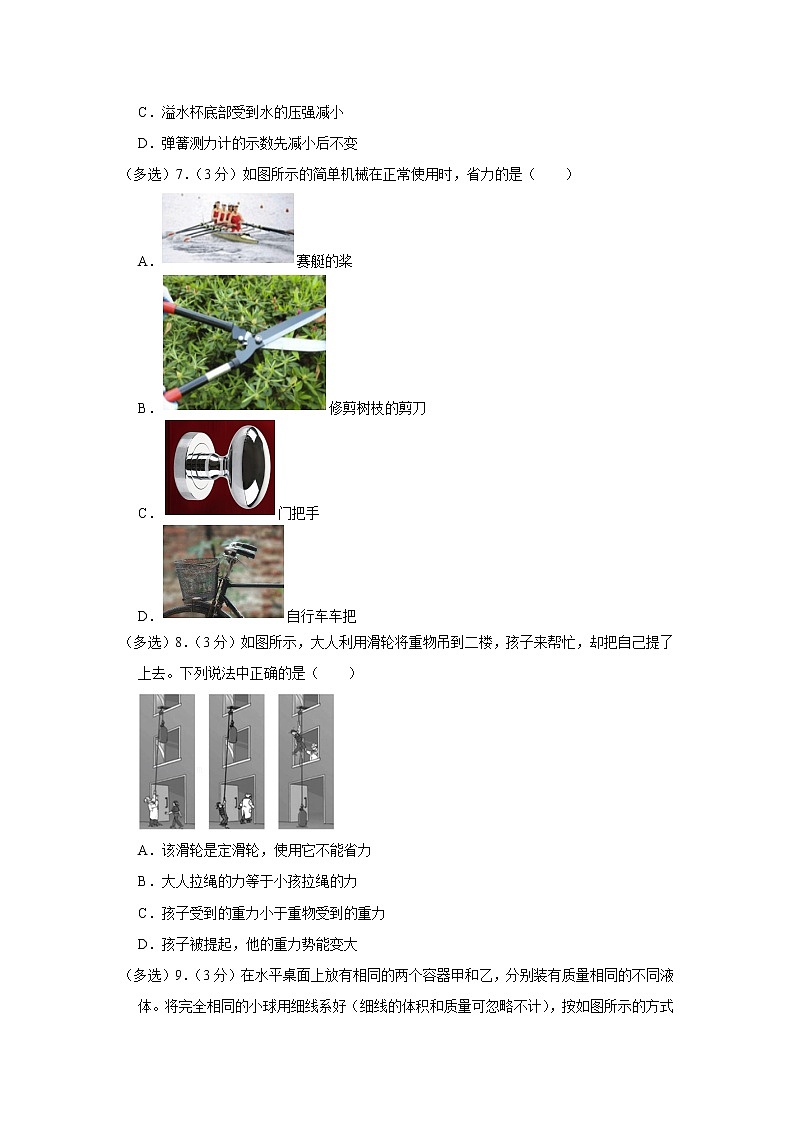 C．溢水杯底部受到水的压强减小

D．弹簧测力计的示数先减小后不变

（多选）7.（3分）如图所示的简单机械在正常使用时，省力的是（　　）

A．赛艇的桨

B．修剪树枝的剪刀

C．门把手

D．自行车车把

（多选）8.（3分）如图所示，大人利用滑轮将重物吊到二楼，孩子来帮忙，却把自己提了上去。下列说法中正确的是（　　）

A．该滑轮是定滑轮，使用它不能省力

B．大人拉绳的力等于小孩拉绳的力

C．孩子受到的重力小于重物受到的重力

D．孩子被提起，他的重力势能变大

（多选）9.（3分）在水平桌面上放有相同的两个容器甲和乙，分别装有质量相同的不同液体。将完全相同的小球用细线系好（细线的体积和质量可忽略不计），按如图所示的方式