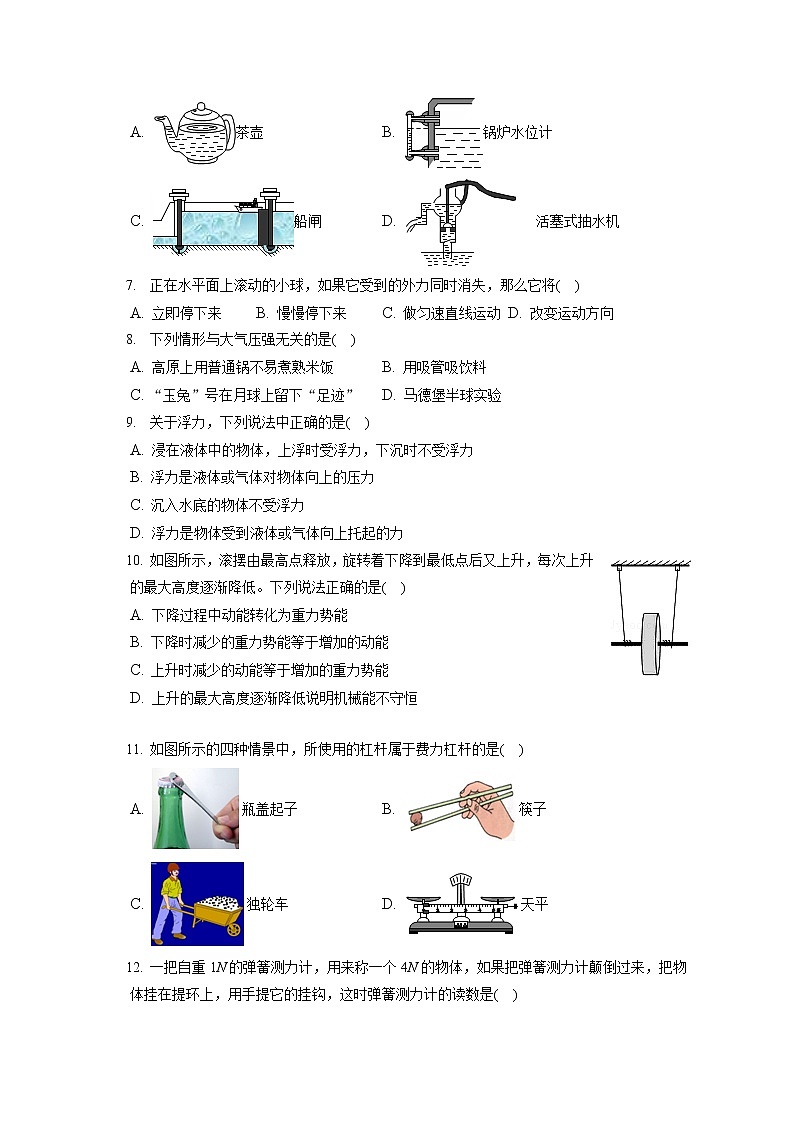 A. 茶壶

B. 锅炉水位计

C. 船闸

D. 活塞式抽水机

7. 正在水平面上滚动的小球，如果它受到的外力同时消失，那么它将(　)

A. 立即停下来　B. 慢慢停下来　C. 做匀速直线运动　D. 改变运动方向

8. 下列情形与大气压强无关的是(　)

A. 高原上用普通锅不易煮熟米饭　B. 用吸管吸饮料

C. “玉兔”号在月球上留下“足迹”　D. 马德堡半球实验

9. 关于浮力，下列说法中正确的是(　)

A. 浸在液体中的物体，上浮时受浮力，下沉时不受浮力

B. 浮力是液体或气体对物体向上的压力

C. 沉入水底的物体不受浮力

D. 浮力是物体受到液体或气体向上托起的力

10. 如图所示，滚摆由最高点释放，旋转着下降到最低点后又上升，每次上升的最大高度逐渐降低。下列说法正确的是(　)

A. 下降过程中动能转化为重力势能

B. 下降时减少的重力势能等于增加的动能

C. 上升时减少的动能等于增加的重力势能

D. 上升的最大高度逐渐降低说明机械能不守恒

11. 如图所示的四种情景中，所使用的杠杆属于费力杠杆的是(　)

A. 瓶盖起子

B. 筷子

C. 独轮车

D. 天平

12. 一把自重 $1N$ 的弹簧测力计，用来称一个 $4N$ 的物体，如果把弹簧测力计颠倒过来，把物体挂在提环上，用手提它的挂钩，这时弹簧测力计的读数是(　)