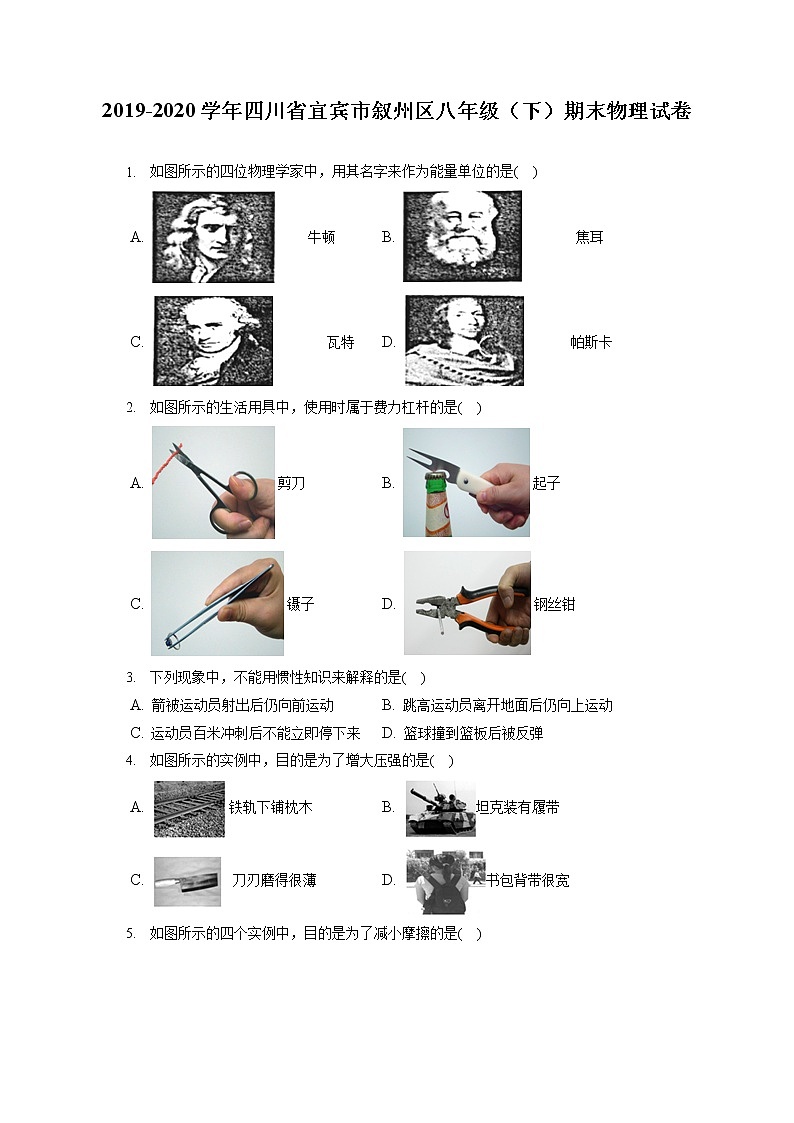 2019-2020 学年四川省宜宾市叙州区八年级（下）期末物理试卷

1. 如图所示的四位物理学家中，用其名字来作为能量单位的是( )

A. 牛顿　　B. 焦耳

C. 瓦特　　D. 帕斯卡

2. 如图所示的生活用具中，使用时属于费力杠杆的是( )

A. 剪刀　　B. 起子

C. 镊子　　D. 钢丝钳

3. 下列现象中，不能用惯性知识来解释的是( )

A. 箭被运动员射出后仍向前运动　　B. 跳高运动员离开地面后仍向上运动

C. 运动员百米冲刺后不能立即停下来　　D. 篮球撞到篮板后被反弹

4. 如图所示的实例中，目的是为了增大压强的是( )

A. 铁轨下铺枕木　　B. 坦克装有履带

C. 刀刃磨得很薄　　D. 书包背带很宽

5. 如图所示的四个实例中，目的是为了减小摩擦的是( )