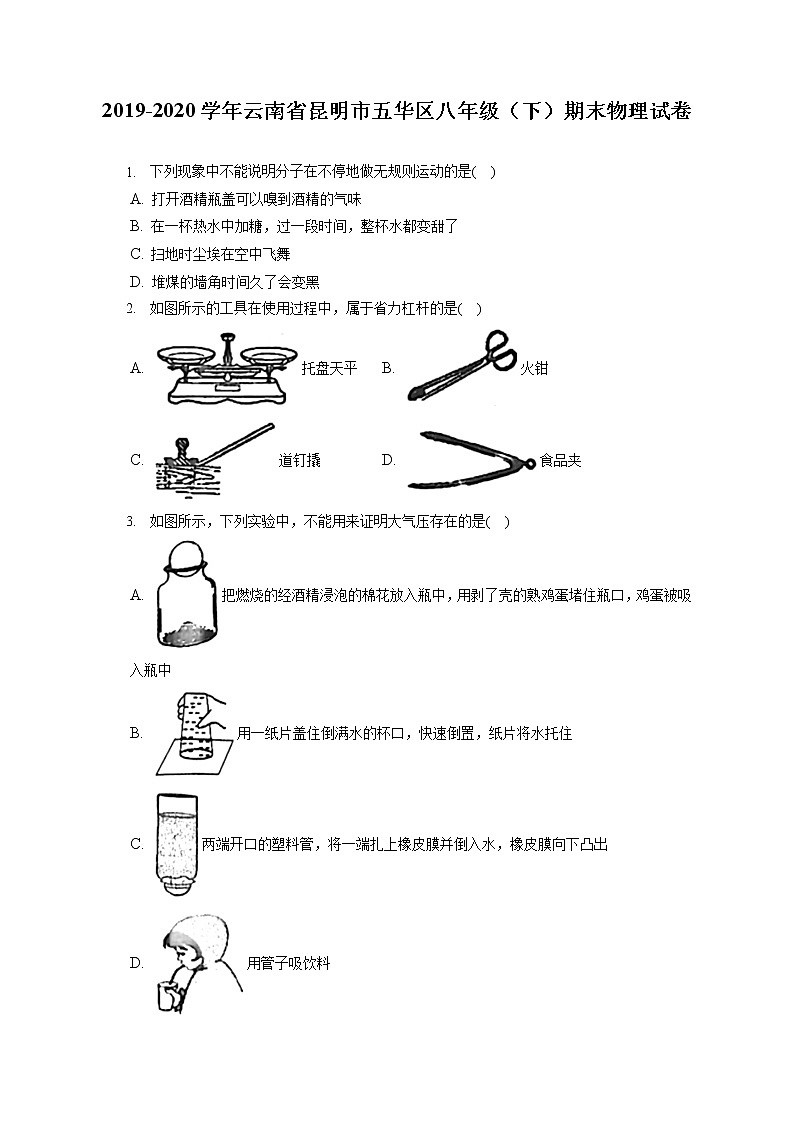 2019-2020 学年云南省昆明市五华区八年级（下）期末物理试卷

1. 下列现象中不能说明分子在不停地做无规则运动的是(　)
A. 打开酒精瓶盖可以嗅到酒精的气味
B. 在一杯热水中加糖，过一段时间，整杯水都变甜了
C. 扫地时尘埃在空中飞舞
D. 堆煤的墙角时间久了会变黑

2. 如图所示的工具在使用过程中，属于省力杠杆的是(　)
A. 托盘天平　B. 火钳
C. 道钉撬　D. 食品夹

3. 如图所示，下列实验中，不能用来证明大气压存在的是(　)
A. 把燃烧的经酒精浸泡的棉花放入瓶中，用剥了壳的熟鸡蛋堵住瓶口，鸡蛋被吸入瓶中
B. 用一纸片盖住倒满水的杯口，快速倒置，纸片将水托住
C. 两端开口的塑料管，将一端扎上橡皮膜并倒入水，橡皮膜向下凸出
D. 用管子吸饮料