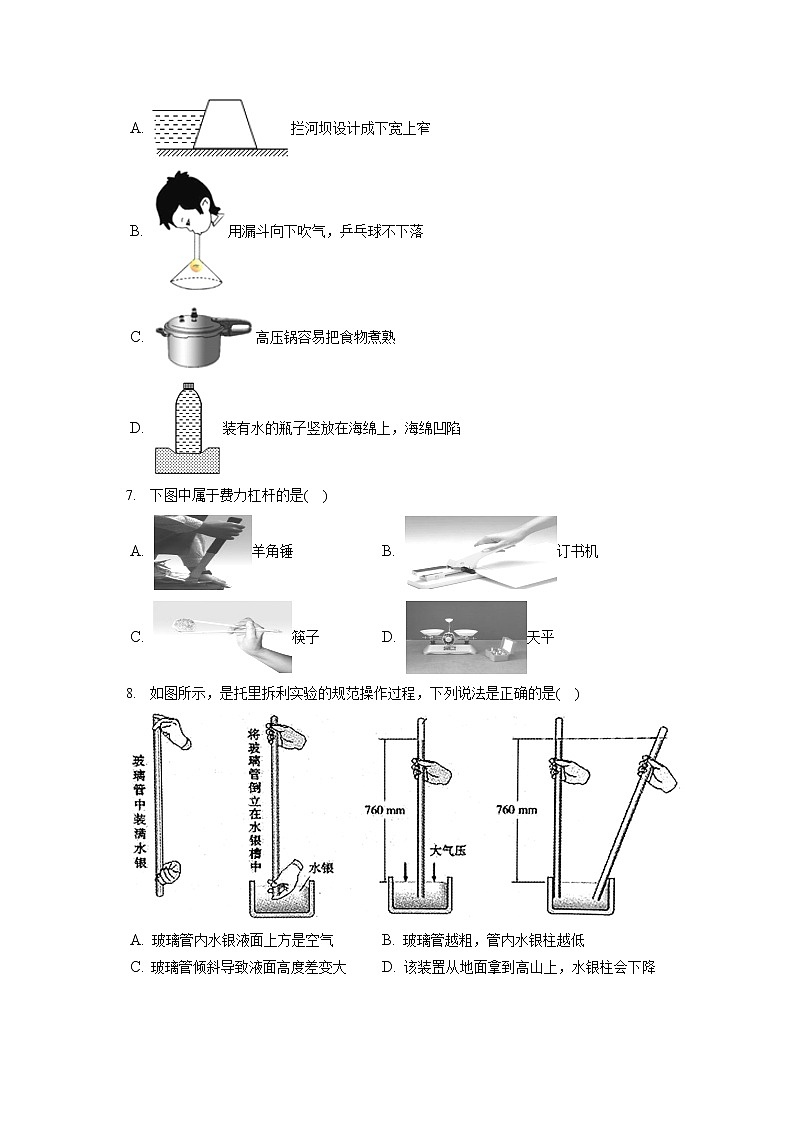 A. 拦河坝设计成下宽上窄

B. 用漏斗向下吹气，乒乓球不下落

C. 高压锅容易把食物煮熟

D. 装有水的瓶子竖放在海绵上，海绵凹陷

7. 下图中属于费力杠杆的是(　)

A. 羊角锤　　B. 订书机

C. 筷子　　D. 天平

8. 如图所示，是托里拆利实验的规范操作过程，下列说法是正确的是(　)

玻璃管中装满水银

将玻璃管倒立在水银槽中

水银

760 mm

大气压

760 mm

A. 玻璃管内水银液面上方是空气　　B. 玻璃管越粗，管内水银柱越低

C. 玻璃管倾斜导致液面高度差变大　　D. 该装置从地面拿到高山上，水银柱会下降