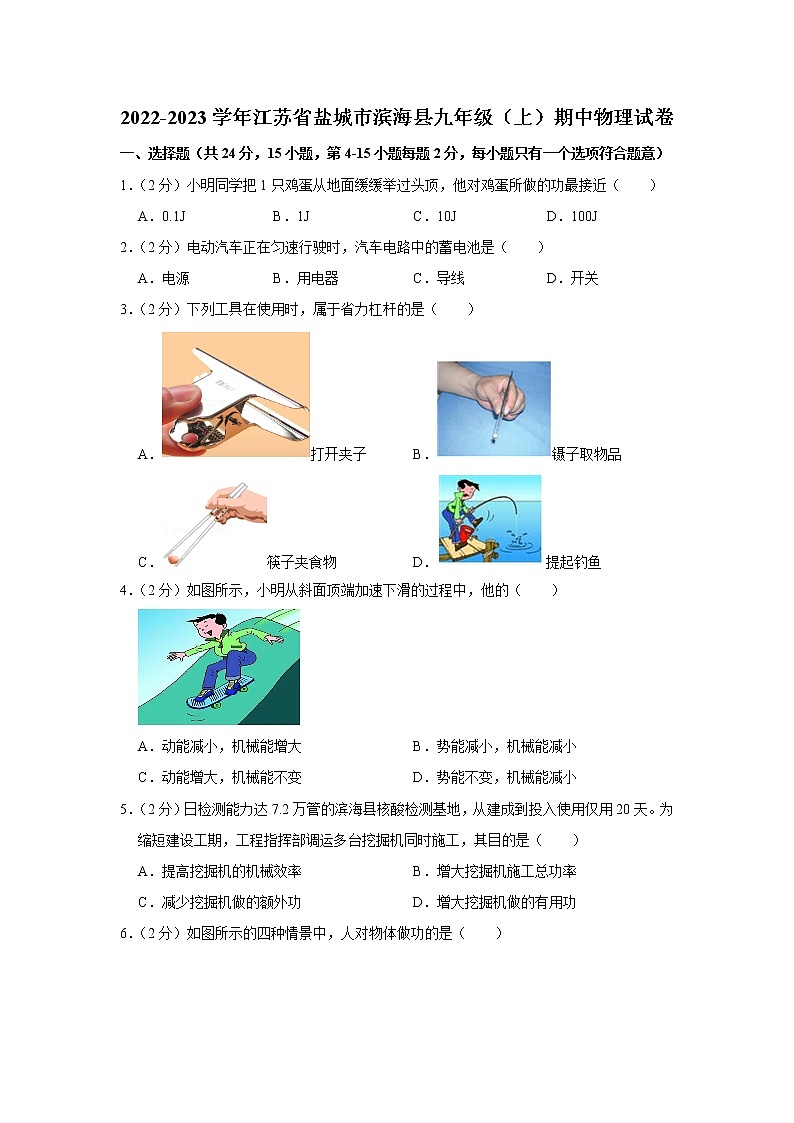 2022-2023 学年江苏省盐城市滨海县九年级（上）期中物理试卷

一、选择题（共 24 分，15 小题，第 4-15 小题每题 2 分，每小题只有一个选项符合题意）

1.（2 分）小明同学把 1 只鸡蛋从地面缓缓举过头顶，他对鸡蛋所做的功最接近（　　）

A．0.1J　　B．1J　　C．10J　　D．100J

2.（2 分）电动汽车正在匀速行驶时，汽车电路中的蓄电池是（　　）

A．电源　　B．用电器　　C．导线　　D．开关

3.（2 分）下列工具在使用时，属于省力杠杆的是（　　）

A．打开夹子　　B．镊子取物品

C．筷子夹食物　　D．提起钓鱼

4.（2 分）如图所示，小明从斜面顶端加速下滑的过程中，他的（　　）

A．动能减小，机械能增大　　B．势能减小，机械能减小

C．动能增大，机械能不变　　D．势能不变，机械能减小

5.（2 分）日检测能力达 7.2 万管的滨海县核酸检测基地，从建成到投入使用仅用 20 天。为缩短建设工期，工程指挥部调运多台挖掘机同时施工，其目的是（　　）

A．提高挖掘机的机械效率　　B．增大挖掘机施工总功率

C．减少挖掘机做的额外功　　D．增大挖掘机做的有用功

6.（2 分）如图所示的四种情景中，人对物体做功的是（　　）