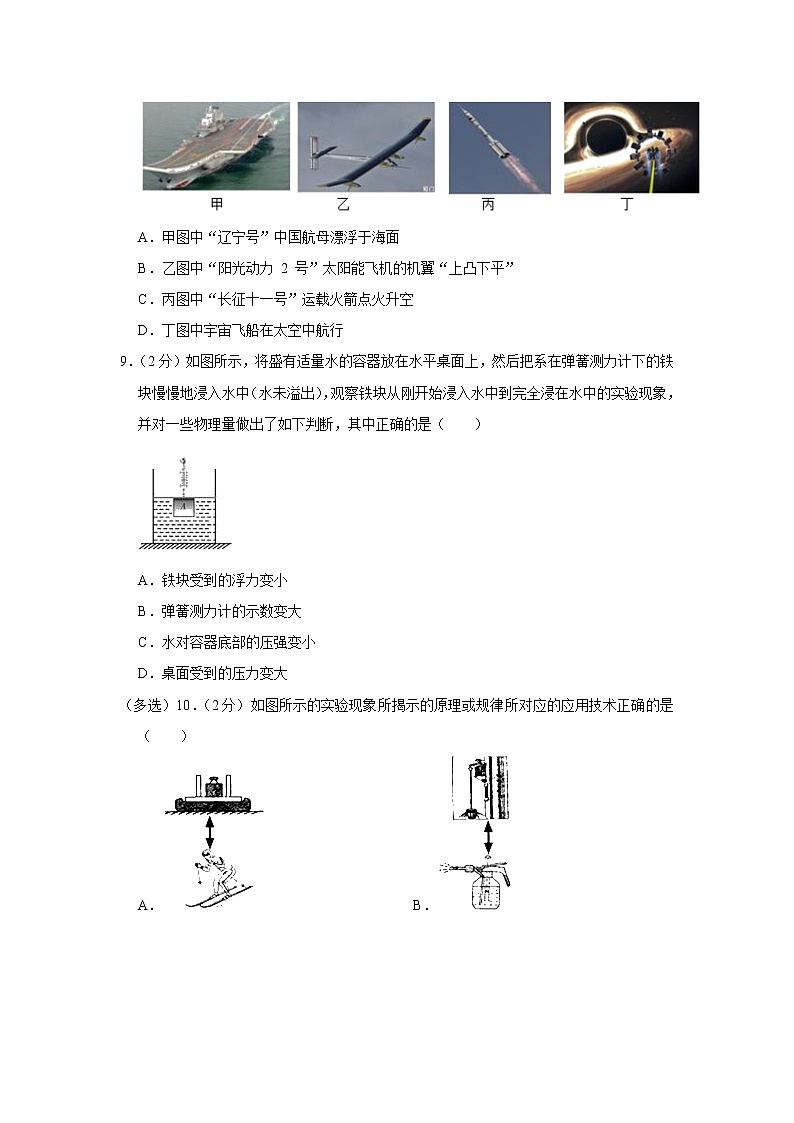 甲　乙　丙　丁

A．甲图中“辽宁号”中国航母漂浮于海面

B．乙图中“阳光动力 2 号”太阳能飞机的机翼“上凸下平”

C．丙图中“长征十一号”运载火箭点火升空

D．丁图中宇宙飞船在太空中航行

9．（2分）如图所示，将盛有适量水的容器放在水平桌面上，然后把系在弹簧测力计下的铁块慢慢地浸入水中（水未溢出），观察铁块从刚开始浸入水中到完全浸在水中的实验现象，并对一些物理量做出了如下判断，其中正确的是（　　）

A

A．铁块受到的浮力变小

B．弹簧测力计的示数变大

C．水对容器底部的压强变小

D．桌面受到的压力变大

（多选）10．（2分）如图所示的实验现象所揭示的原理或规律所对应的应用技术正确的是（　　）

A．

B．