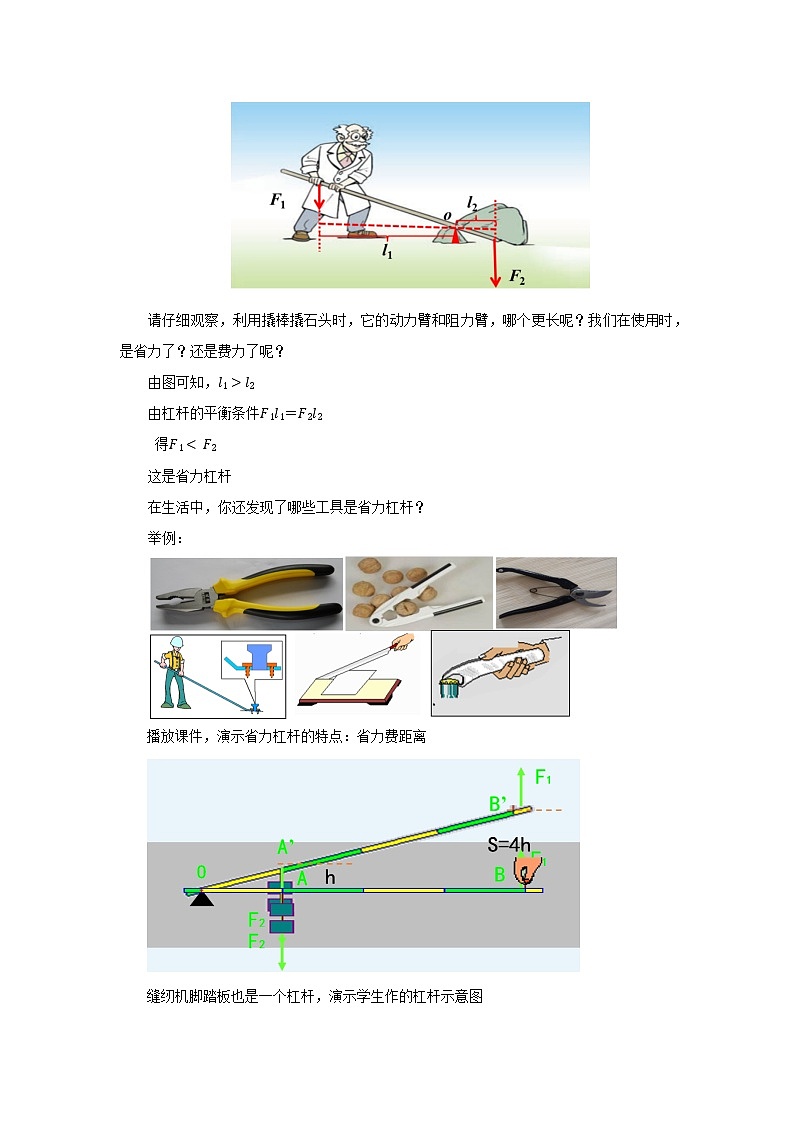 $F_1$
$l_2$
$o$
$l_1$
$F_2$

请仔细观察，利用撬棒撬石头时，它的动力臂和阻力臂，哪个更长呢？我们在使用时，是省力了？还是费力了呢？

由图可知，$l_1 > l_2$

由杠杆的平衡条件$F_1l_1=F_2l_2$

得$F_1 < F_2$

这是省力杠杆

在生活中，你还发现了哪些工具是省力杠杆？

举例：

播放课件，演示省力杠杆的特点：省力费距离

$F_1$
B'
S=4h
A'
0
A
h
B
$F_2$
$F_2$

缝纫机脚踏板也是一个杠杆，演示学生作的杠杆示意图