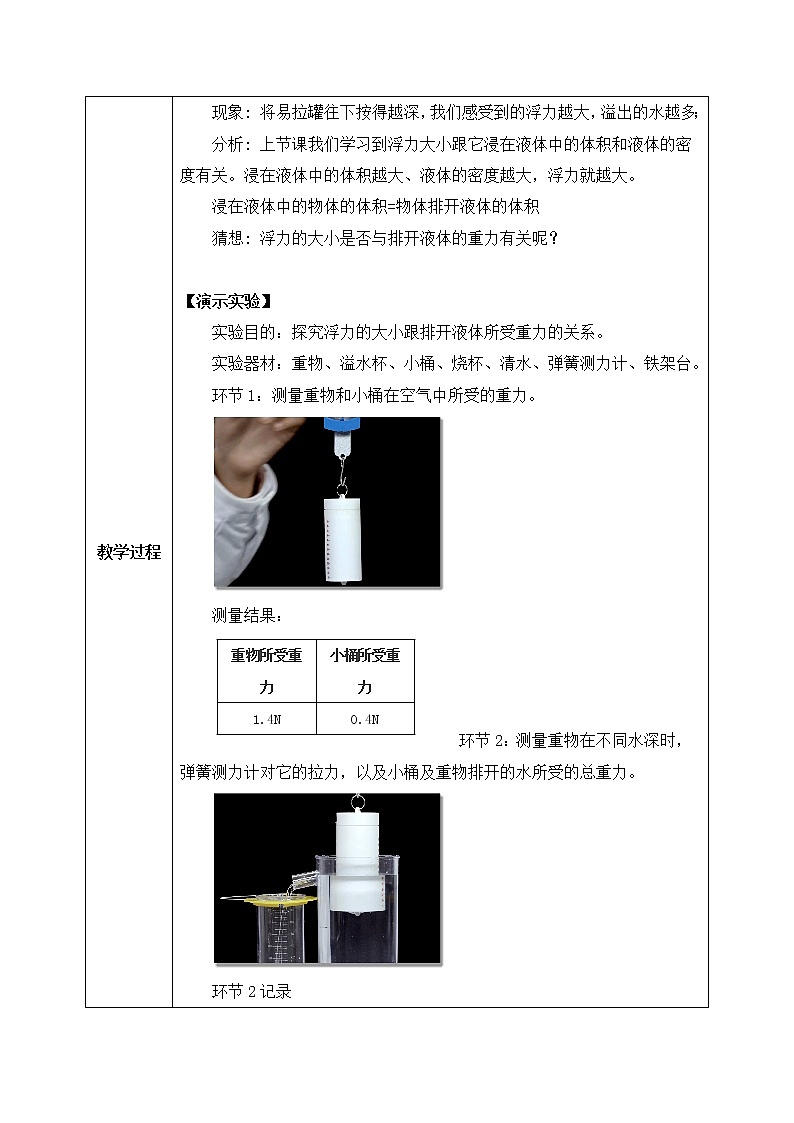 教学过程

现象：将易拉罐往下按得越深，我们感受到的浮力越大，溢出的水越多；

分析：上节课我们学习到浮力大小跟它浸在液体中的体积和液体的密度有关。浸在液体中的体积越大、液体的密度越大，浮力就越大。

浸在液体中的物体的体积=物体排开液体的体积

猜想：浮力的大小是否与排开液体的重力有关呢？

【演示实验】

实验目的：探究浮力的大小跟排开液体所受重力的关系。

实验器材：重物、溢水杯、小桶、烧杯、清水、弹簧测力计、铁架台。

环节 1：测量重物和小桶在空气中所受的重力。

测量结果：

| 重物所受重力 | 小桶所受重力 |
|---|---|
| 1.4N | 0.4N |

环节 2：测量重物在不同水深时，弹簧测力计对它的拉力，以及小桶及重物排开的水所受的总重力。

环节 2 记录