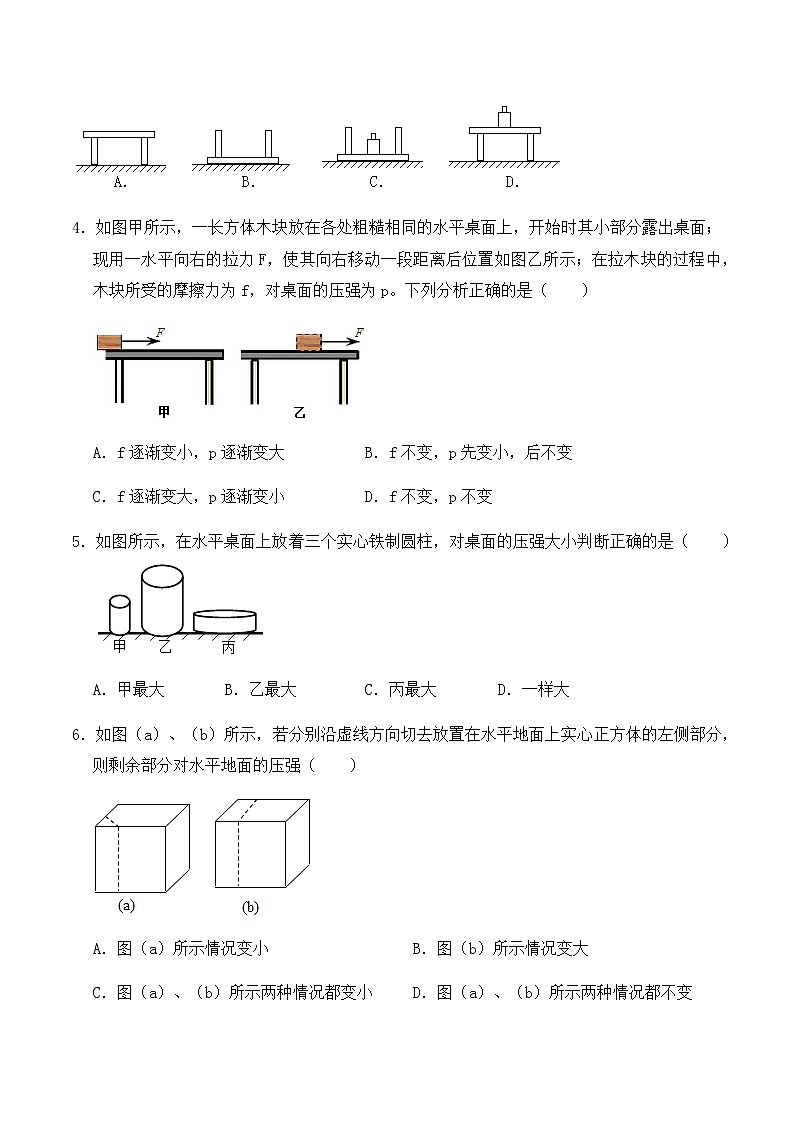 A.　　　　B.　　　　C.　　　　D.

4. 如图甲所示，一长方体木块放在各处粗糙相同的水平桌面上，开始时其小部分露出桌面；现用一水平向右的拉力 F，使其向右移动一段距离后位置如图乙所示；在拉木块的过程中，木块所受的摩擦力为 f，对桌面的压强为 p。下列分析正确的是（　　）

F　　F

甲　　乙

A. f 逐渐变小，p 逐渐变大　　　　B. f 不变，p 先变小，后不变

C. f 逐渐变大，p 逐渐变小　　　　D. f 不变，p 不变

5. 如图所示，在水平桌面上放着三个实心铁制圆柱，对桌面的压强大小判断正确的是（　　）

甲　乙　丙

A. 甲最大　　B. 乙最大　　C. 丙最大　　D. 一样大

6. 如图（a）、（b）所示，若分别沿虚线方向切去放置在水平地面上实心正方体的左侧部分，则剩余部分对水平地面的压强（　　）

(a)　　(b)

A. 图（a）所示情况变小　　　　B. 图（b）所示情况变大

C. 图（a）、（b）所示两种情况都变小　　D. 图（a）、（b）所示两种情况都不变