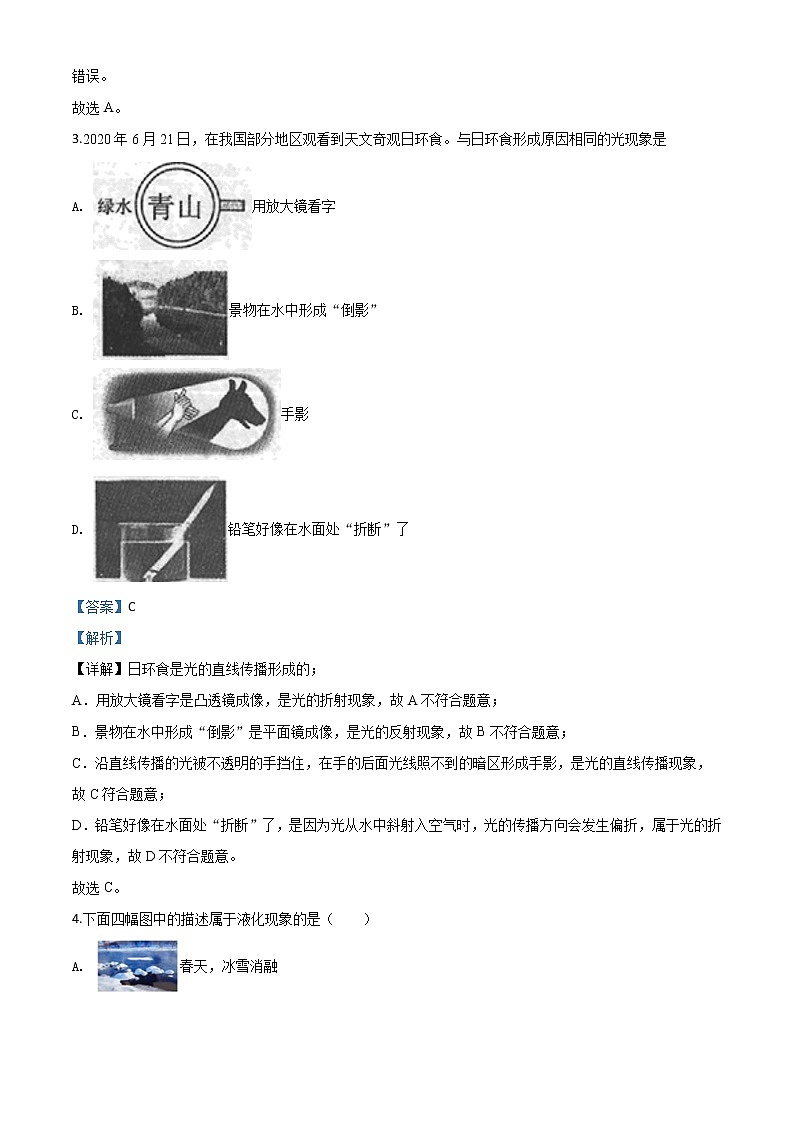 错误。

故选 A。

3.2020 年 6 月 21 日，在我国部分地区观看到天文奇观日环食。与日环食形成原因相同的光现象是

A. 绿水 青山 用放大镜看字

B. 景物在水中形成“倒影”

C. 手影

D. 铅笔好像在水面处“折断”了

【答案】C

【解析】

【详解】日环食是光的直线传播形成的；

A．用放大镜看字是凸透镜成像，是光的折射现象，故 A 不符合题意；

B．景物在水中形成“倒影”是平面镜成像，是光的反射现象，故 B 不符合题意；

C．沿直线传播的光被不透明的手挡住，在手的后面光线照不到的暗区形成手影，是光的直线传播现象，故 C 符合题意；

D．铅笔好像在水面处“折断”了，是因为光从水中斜射入空气时，光的传播方向会发生偏折，属于光的折射现象，故 D 不符合题意。

故选 C。

4.下面四幅图中的描述属于液化现象的是（　　）

A. 春天，冰雪消融