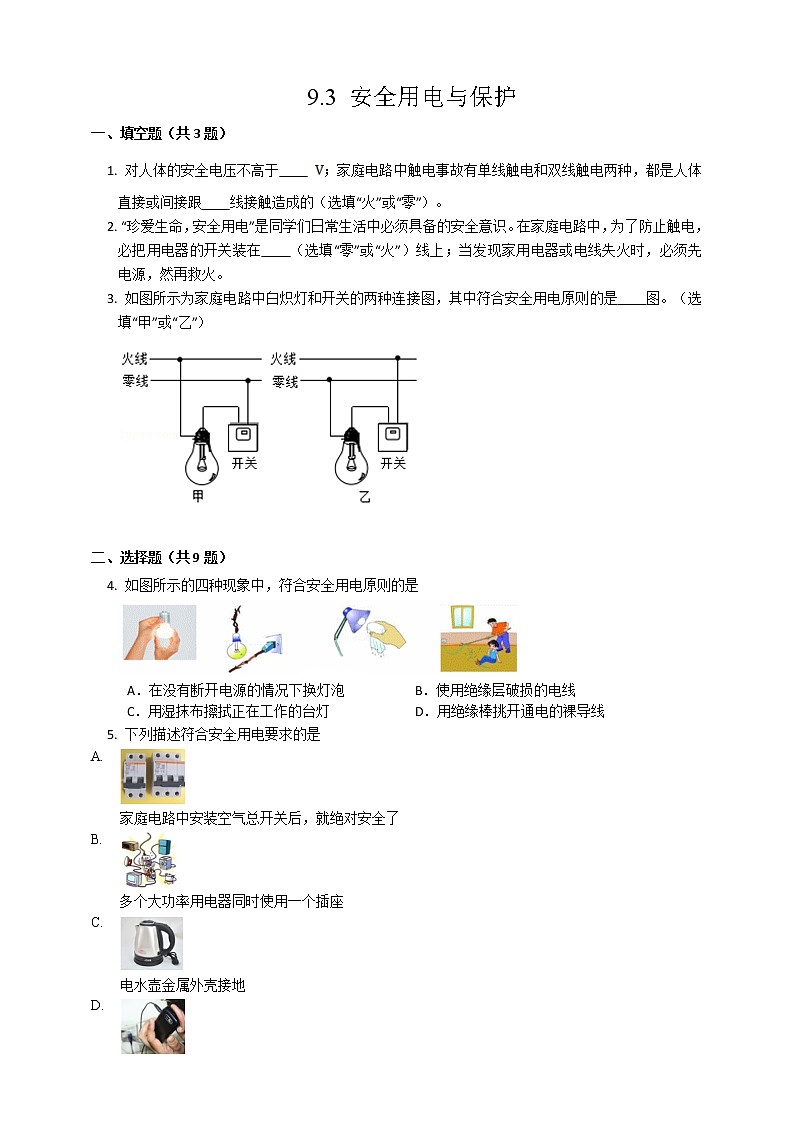 9.3 安全用电与保护

一、填空题（共 3 题）

1. 对人体的安全电压不高于____ V；家庭电路中触电事故有单线触电和双线触电两种，都是人体直接或间接跟____线接触造成的（选填“火”或“零”）。

2. “珍爱生命，安全用电”是同学们日常生活中必须具备的安全意识。在家庭电路中，为了防止触电，必把用电器的开关装在____（选填“零”或“火”）线上；当发现家用电器或电线失火时，必须先电源，然后再救火。

3. 如图所示为家庭电路中白炽灯和开关的两种连接图，其中符合安全用电原则的是____图。（选填“甲”或“乙”）

火线 零线 开关 甲 火线 零线 开关 乙

二、选择题（共 9 题）

4. 如图所示的四种现象中，符合安全用电原则的是

A．在没有断开电源的情况下换灯泡
B．使用绝缘层破损的电线
C．用湿抹布擦拭正在工作的台灯
D．用绝缘棒挑开通电的裸导线

5. 下列描述符合安全用电要求的是

A.
家庭电路中安装空气总开关后，就绝对安全了

B.
多个大功率用电器同时使用一个插座

C.
电水壶金属外壳接地

D.