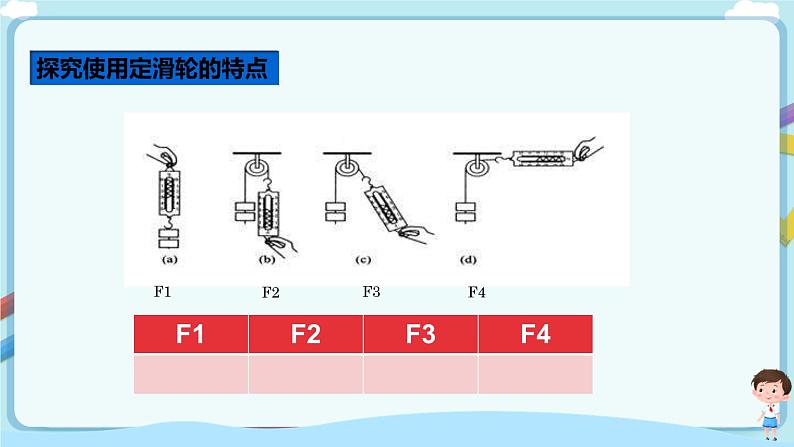 探究使用定滑轮的特点

(a) (b) (c) (d)

F1 F2 F3 F4

| F1 | F2 | F3 | F4 |
|---|---|---|---|
| | | | |